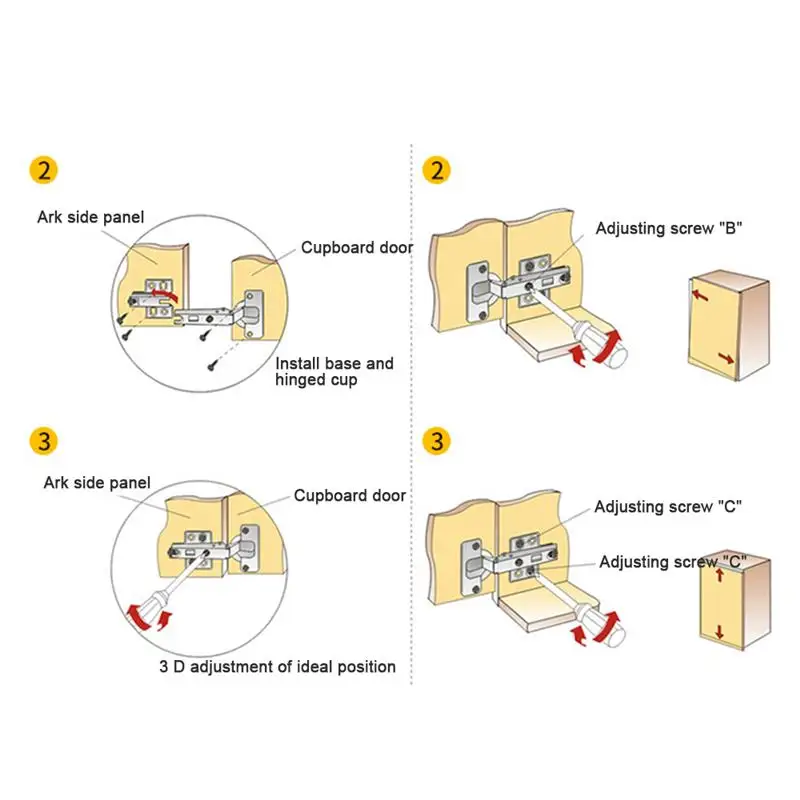 2

Ark side panel

Cupboard door

Install base and hinged cup

3

Ark side panel

Cupboard door

3 D adjustment of ideal position

2

Adjusting screw "B"

3

Adjusting screw "C"

Adjusting screw "C"