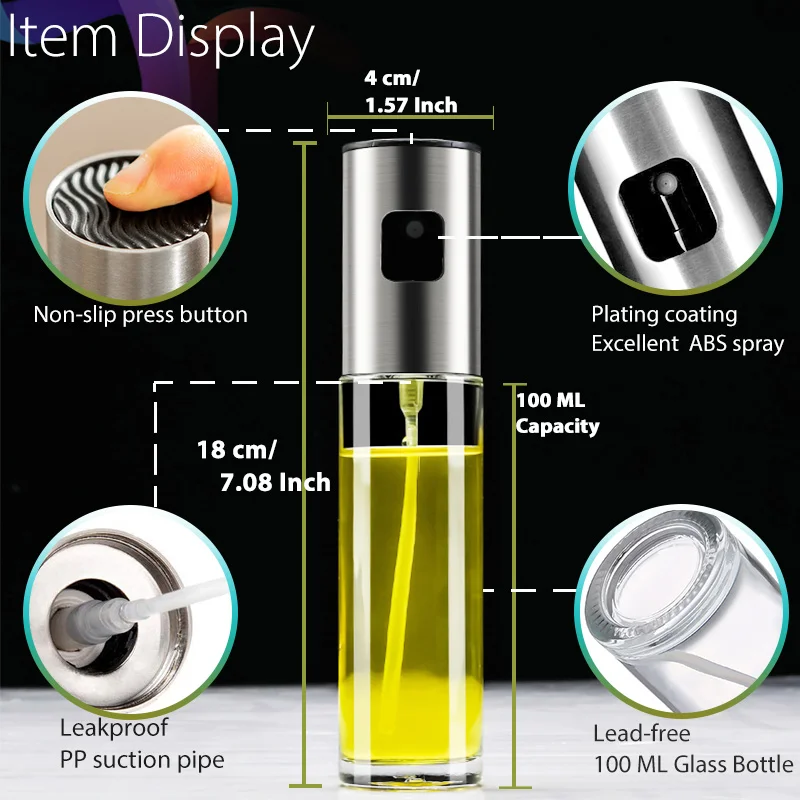 Item Display

4 cm/
1.57 Inch

Non-slip press button

Plating coating
Excellent ABS spray

100 ML
Capacity

18 cm/
7.08 Inch

Leakproof
PP suction pipe

Lead-free
100 ML Glass Bottle