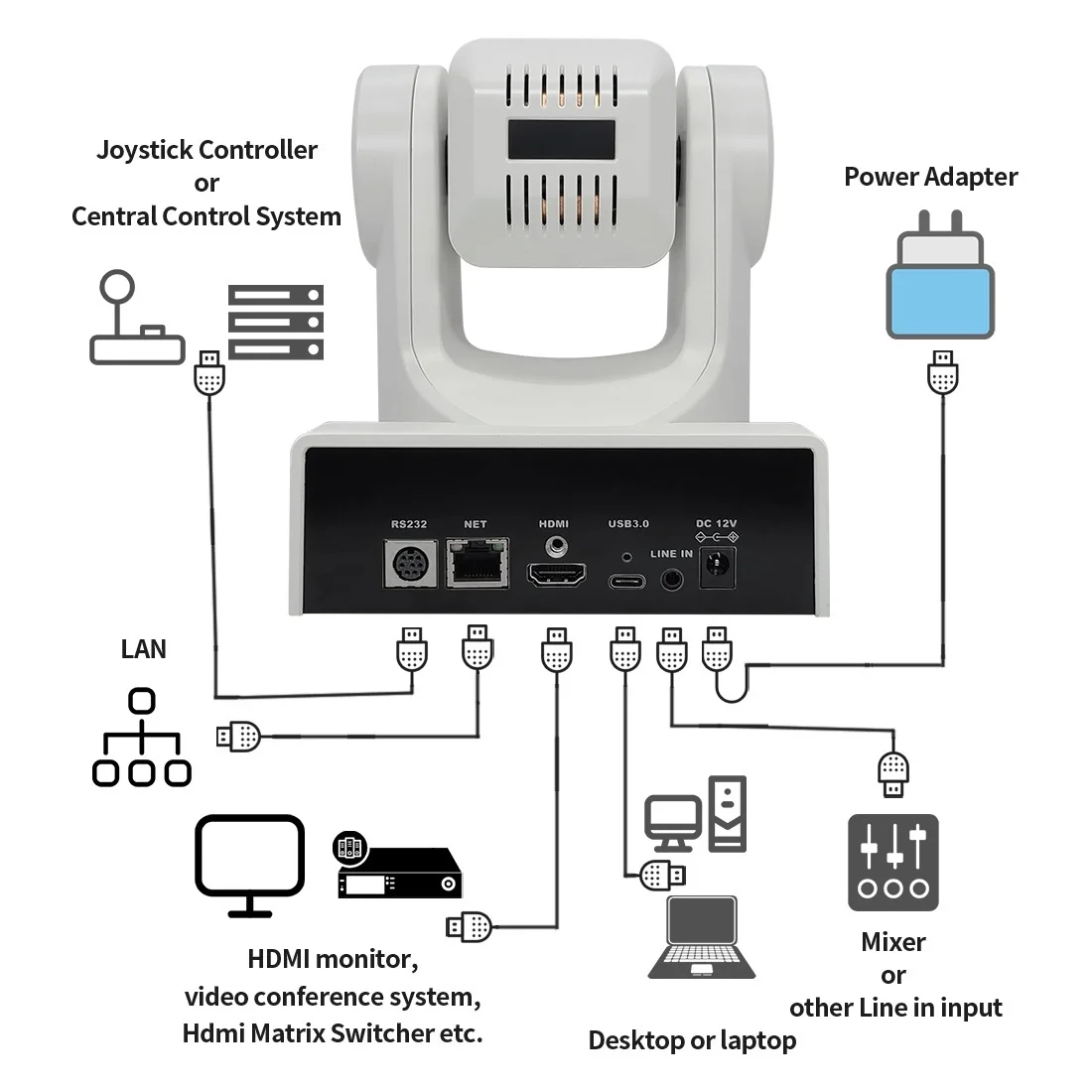 Joystick Controller
or
Central Control System

Power Adapter

RS232 NET HDMI USB3.0 LINE IN DC 12V

LAN

HDMI monitor,
video conference system,
Hdmi Matrix Switcher etc.

Desktop or laptop

Mixer
or
other Line in input