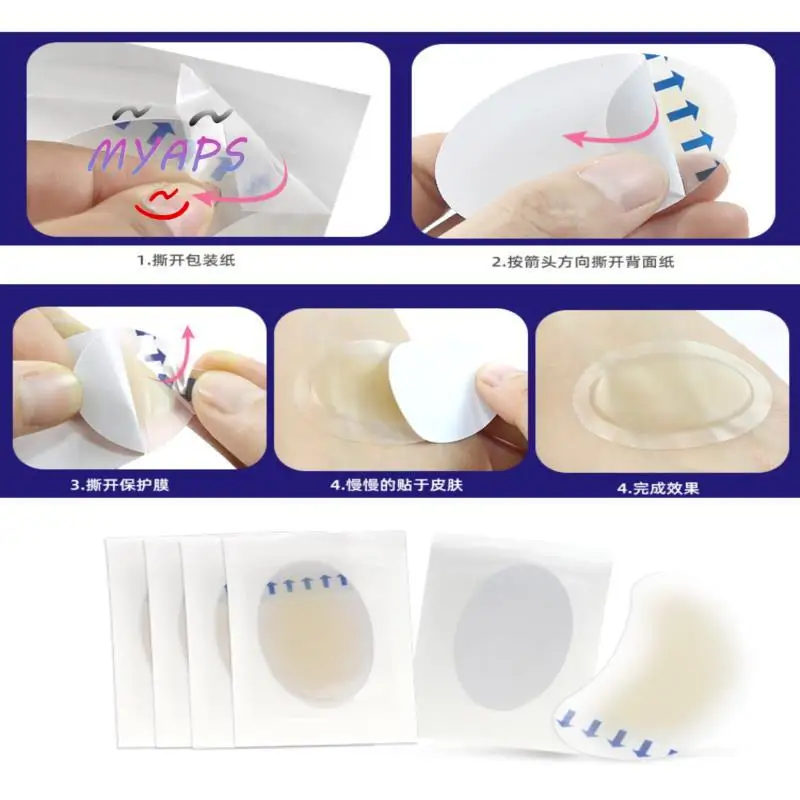 MYAPS

1.撕开包装纸

2.按箭头方向撕开背面纸

3.撕开保护膜

4.慢慢的贴于皮肤

4.完成效果