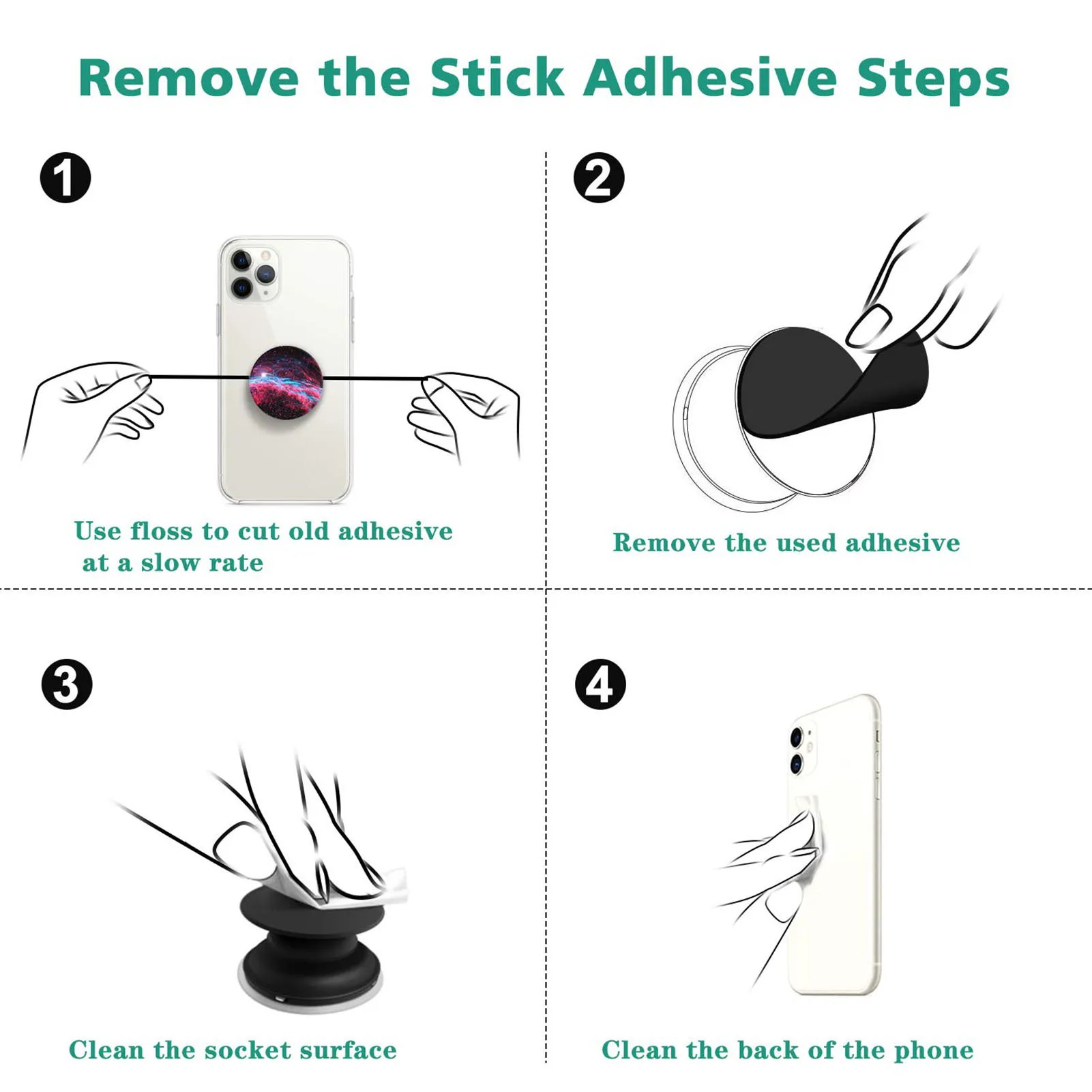 Remove the Stick Adhesive Steps

1

Use floss to cut old adhesive at a slow rate

2

Remove the used adhesive

3

Clean the socket surface

4

Clean the back of the phone