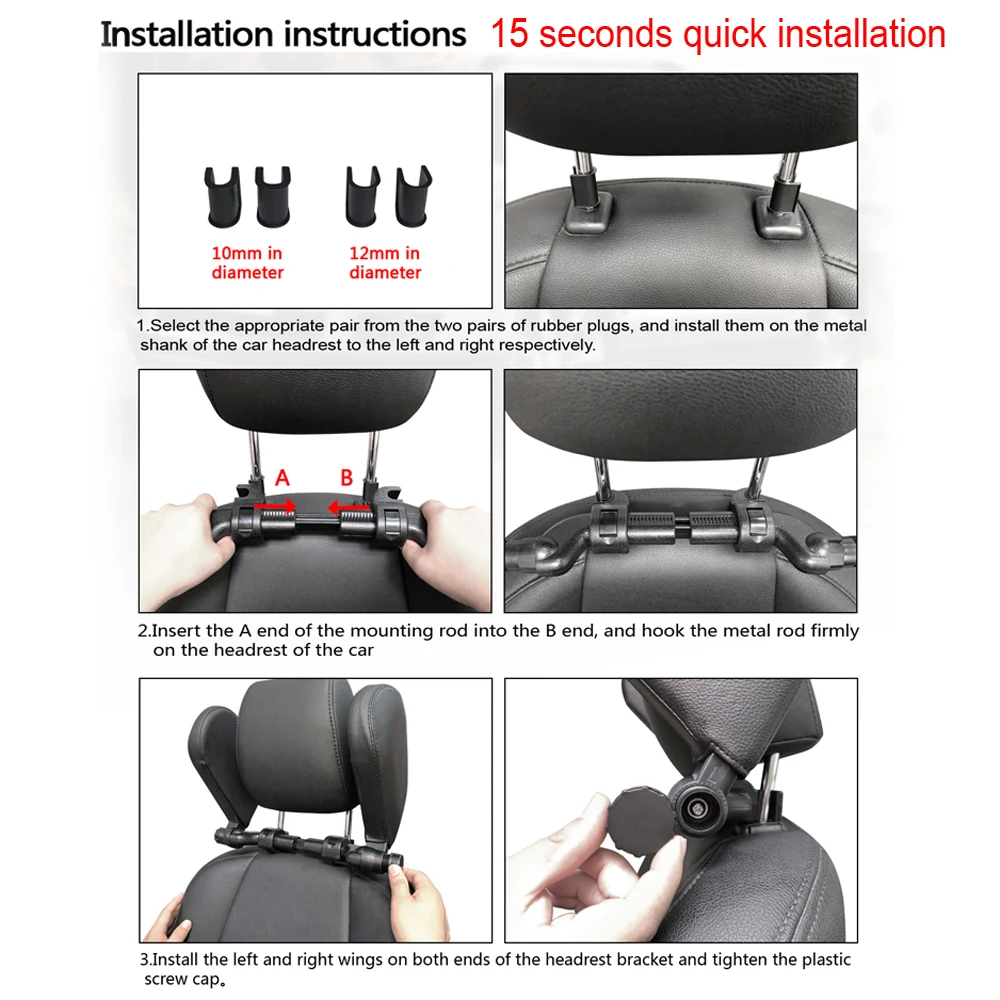 Installation instructions 15 seconds quick installation

10mm in diameter

12mm in diameter

1.Select the appropriate pair from the two pairs of rubber plugs, and install them on the metal shank of the car headrest to the left and right respectively.

A

B

2.Insert the A end of the mounting rod into the B end, and hook the metal rod firmly on the headrest of the car

3.Install the left and right wings on both ends of the headrest bracket and tighten the plastic screw cap。