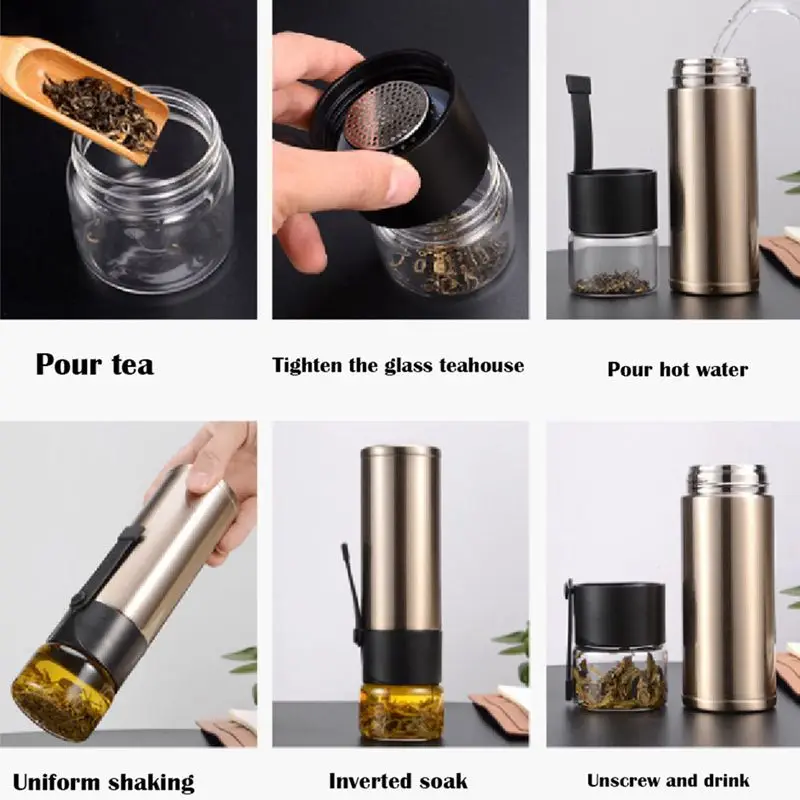 Pour tea

Tighten the glass teahouse

Pour hot water

Uniform shaking

Inverted soak

Unscrew and drink