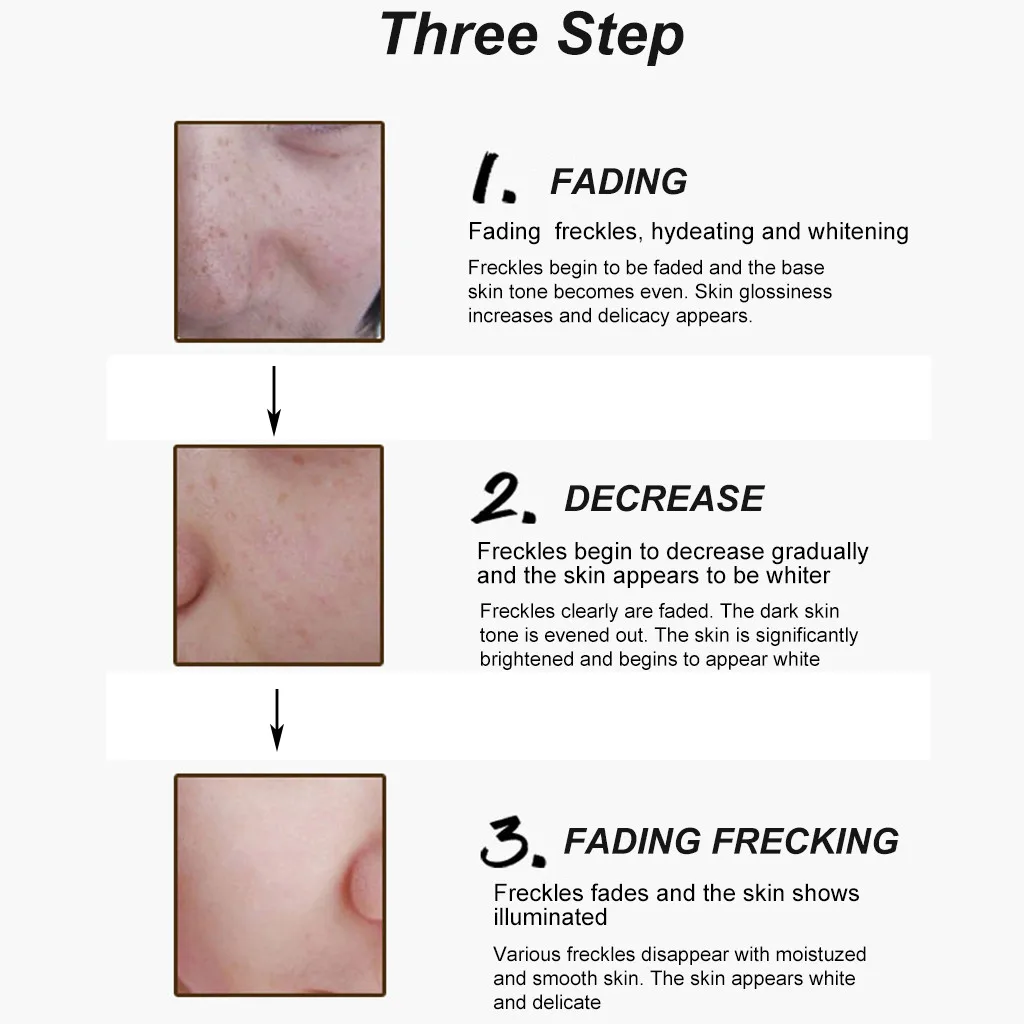 Three Step

1. FADING

Fading freckles, hydeating and whitening

Freckles begin to be faded and the base skin tone becomes even. Skin glossiness increases and delicacy appears.

2. DECREASE

Freckles begin to decrease gradually and the skin appears to be whiter

Freckles clearly are faded. The dark skin tone is evened out. The skin is significantly brightened and begins to appear white

3. FADING FRECKING

Freckles fades and the skin shows illuminated

Various freckles disappear with moistuzed and smooth skin. The skin appears white and delicate