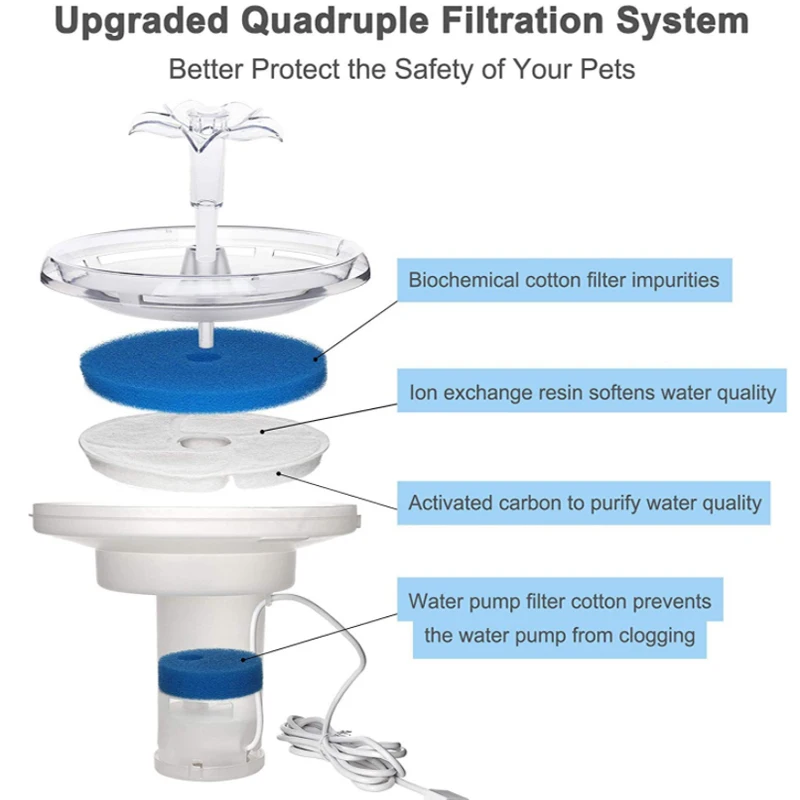 Upgraded Quadruple Filtration System

Better Protect the Safety of Your Pets

Biochemical cotton filter impurities

Ion exchange resin softens water quality

Activated carbon to purify water quality

Water pump filter cotton prevents the water pump from clogging