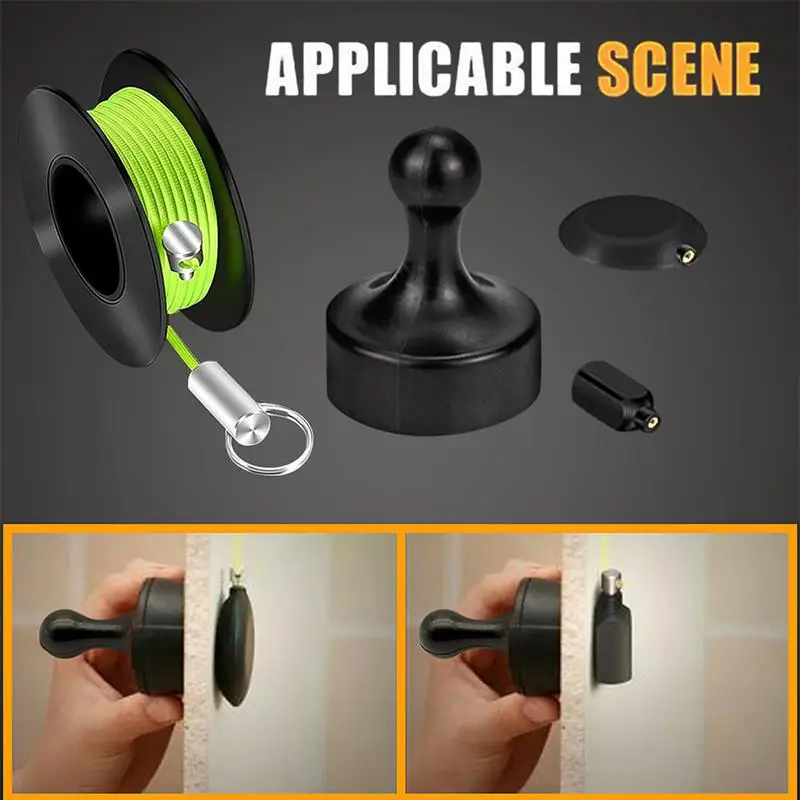 APPLICABLE SCENE