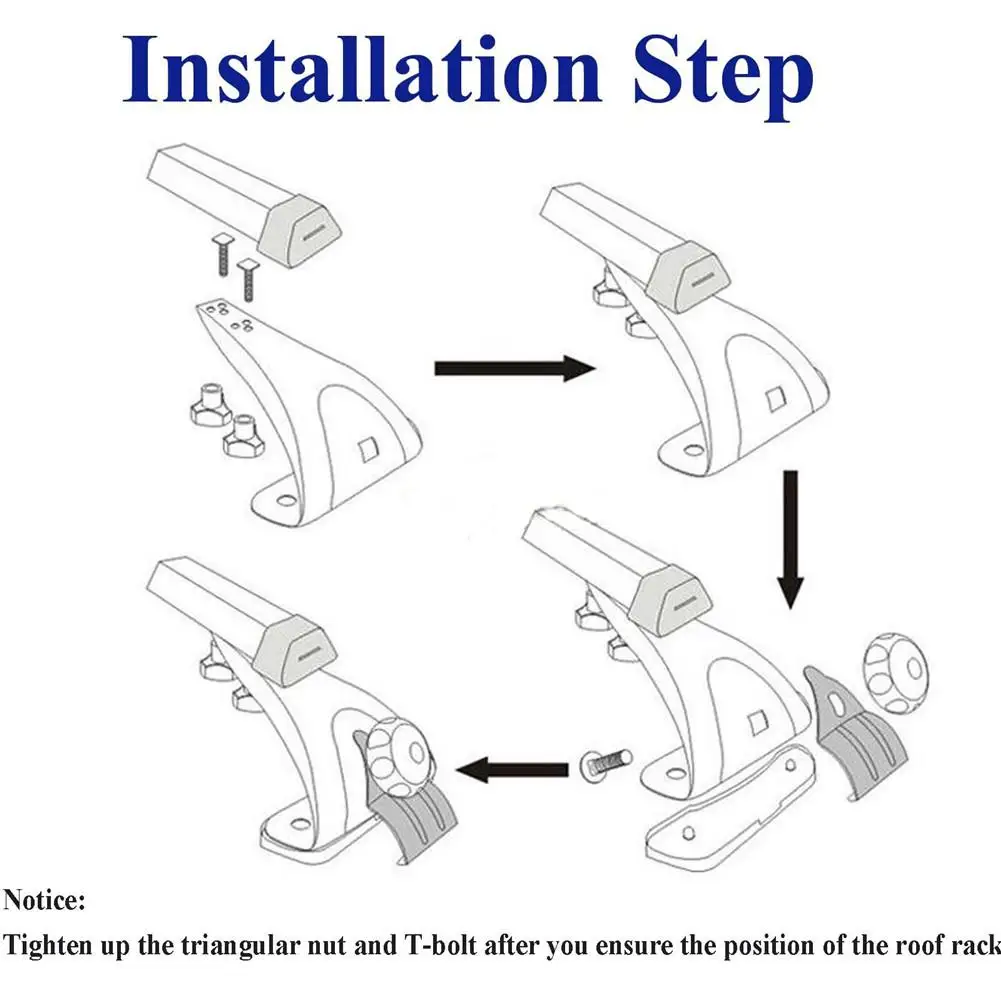 Installation Step

Notice:

Tighten up the triangular nut and T-bolt after you ensure the position of the roof rack