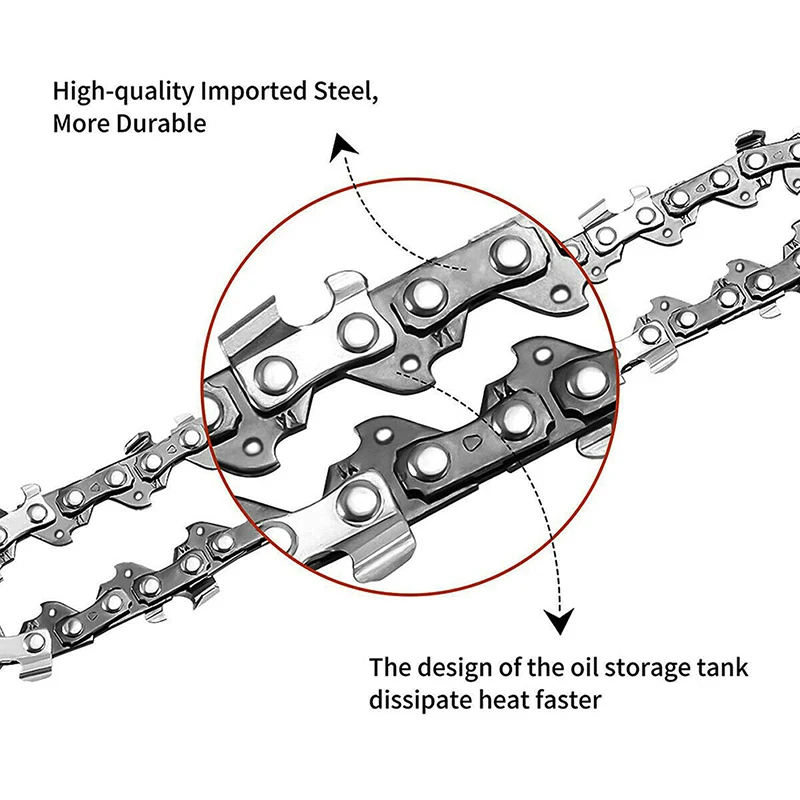 High-quality Imported Steel, More Durable

The design of the oil storage tank dissipate heat faster