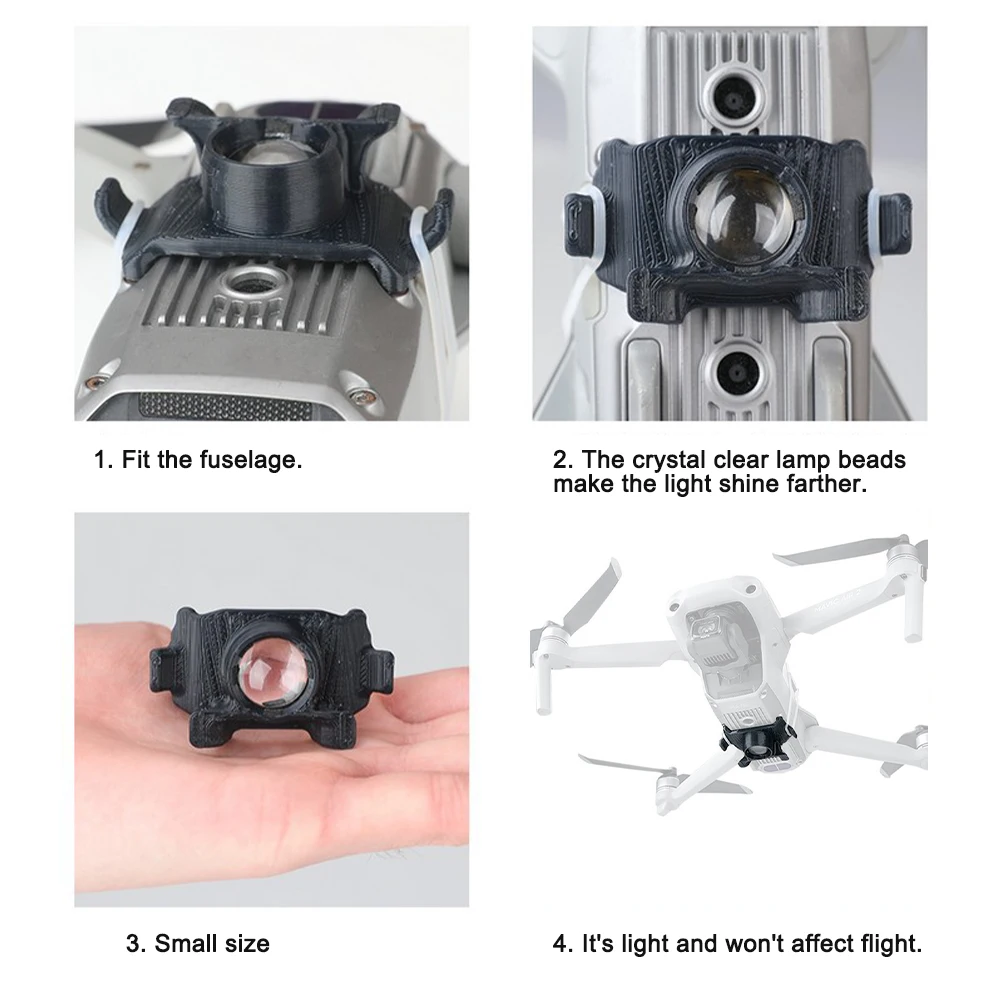 1. Fit the fuselage.

2. The crystal clear lamp beads make the light shine farther.

3. Small size

4. It's light and won't affect flight.