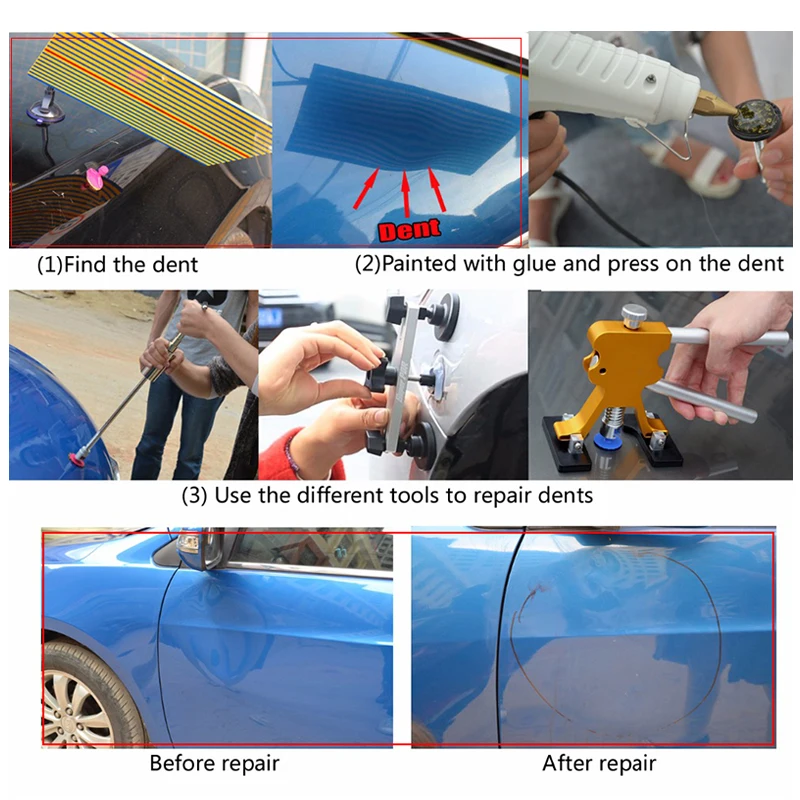 Dent

(1)Find the dent

(2)Painted with glue and press on the dent

(3) Use the different tools to repair dents

Before repair

After repair