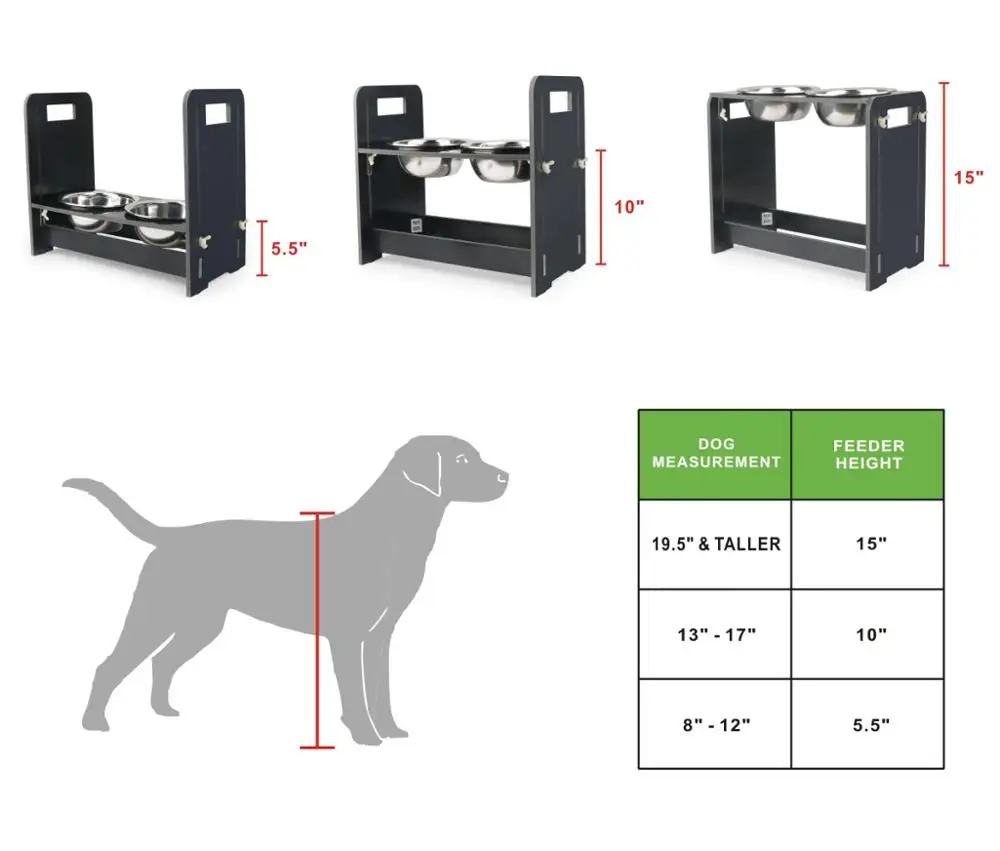 5.5"

10"

15"

| DOG MEASUREMENT | FEEDER HEIGHT |
|---|---|
| 19.5" & TALLER | 15" |
| 13" - 17" | 10" |
| 8" - 12" | 5.5" |