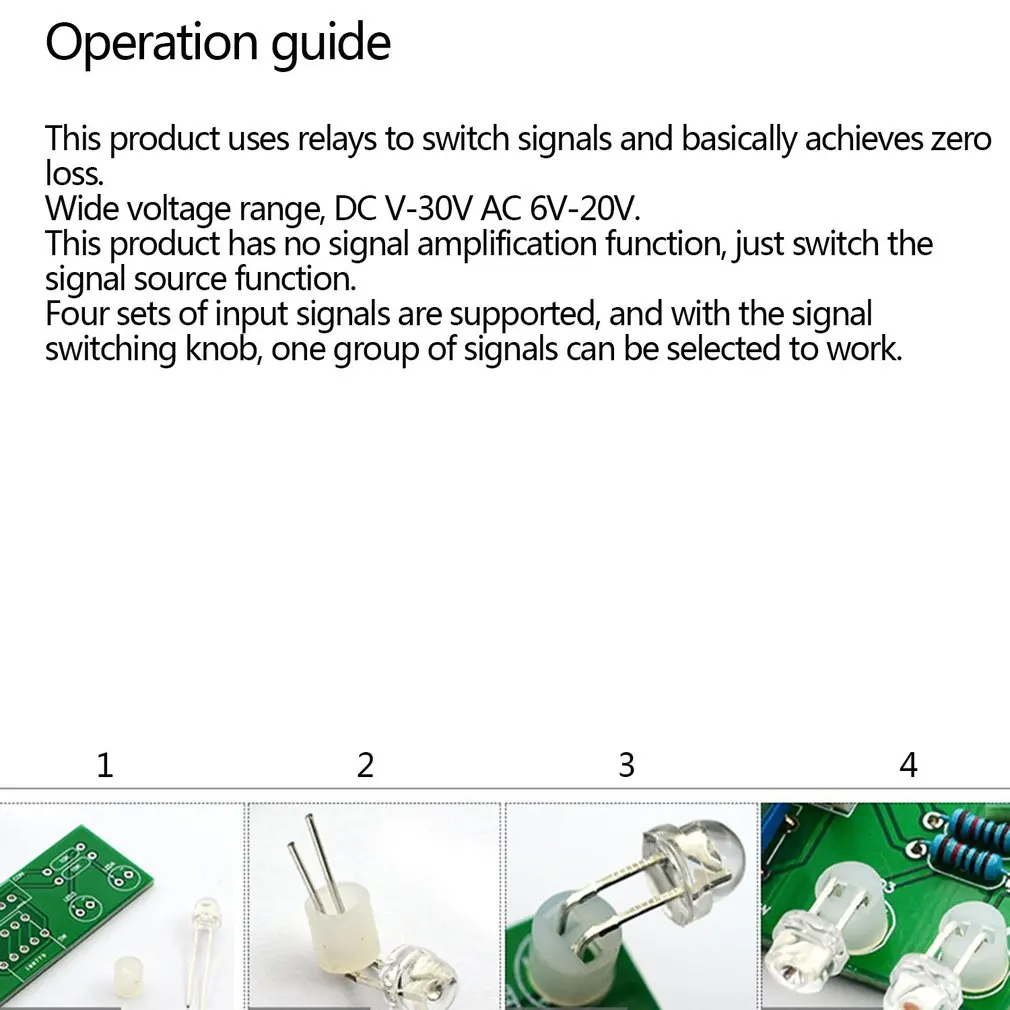 Operation guide

This product uses relays to switch signals and basically achieves zero loss.
Wide voltage range, DC V-30V AC 6V-20V.
This product has no signal amplification function, just switch the signal source function.
Four sets of input signals are supported, and with the signal switching knob, one group of signals can be selected to work.

1 2 3 4