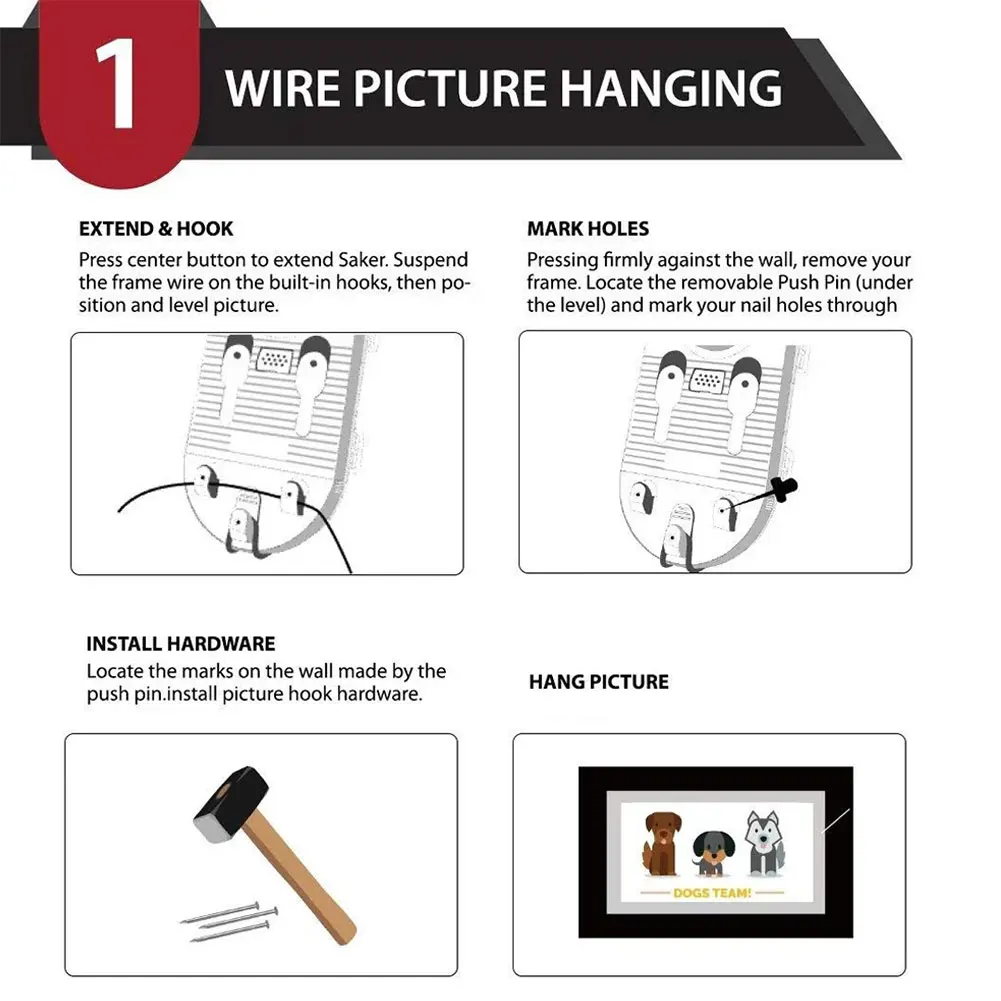 1 WIRE PICTURE HANGING

EXTEND & HOOK
Press center button to extend Saker. Suspend the frame wire on the built-in hooks, then position and level picture.

MARK HOLES
Pressing firmly against the wall, remove your frame. Locate the removable Push Pin (under the level) and mark your nail holes through

INSTALL HARDWARE
Locate the marks on the wall made by the push pin.install picture hook hardware.

HANG PICTURE

DOGS TEAM!