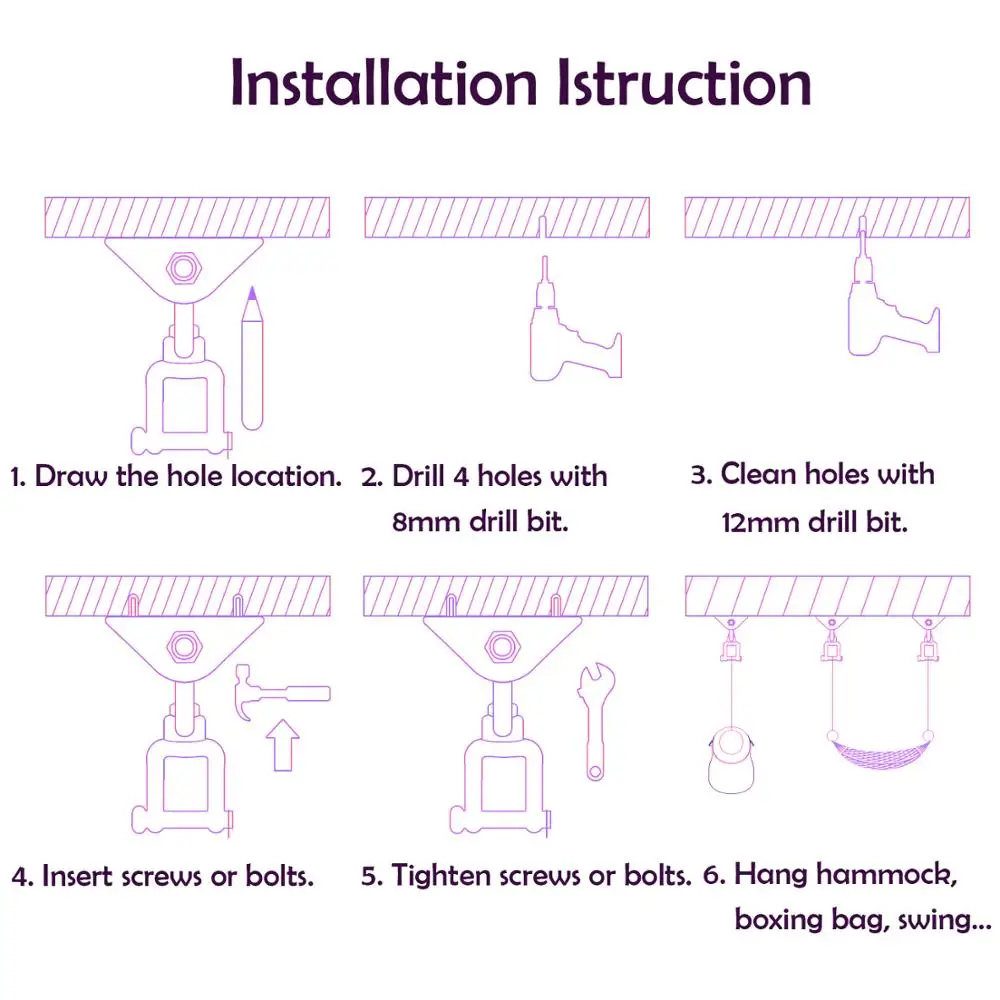 Installation Istruction

1. Draw the hole location.

2. Drill 4 holes with 8mm drill bit.

3. Clean holes with 12mm drill bit.

4. Insert screws or bolts.

5. Tighten screws or bolts.

6. Hang hammock, boxing bag, swing...