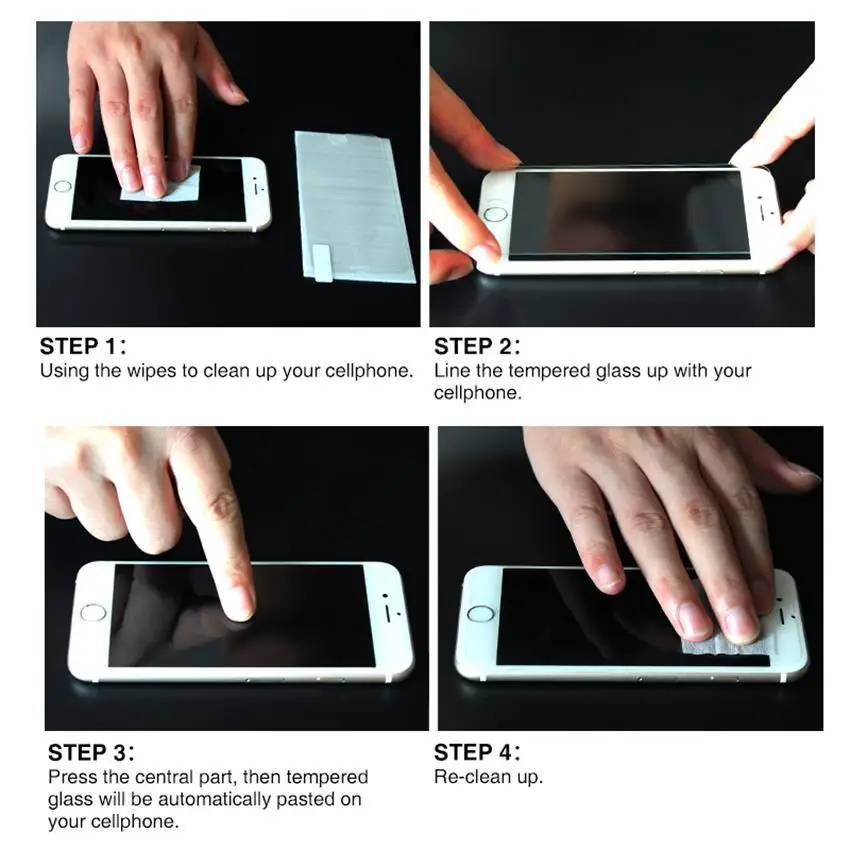 STEP 1:
Using the wipes to clean up your cellphone.

STEP 2:
Line the tempered glass up with your cellphone.

STEP 3:
Press the central part, then tempered glass will be automatically pasted on your cellphone.

STEP 4:
Re-clean up.