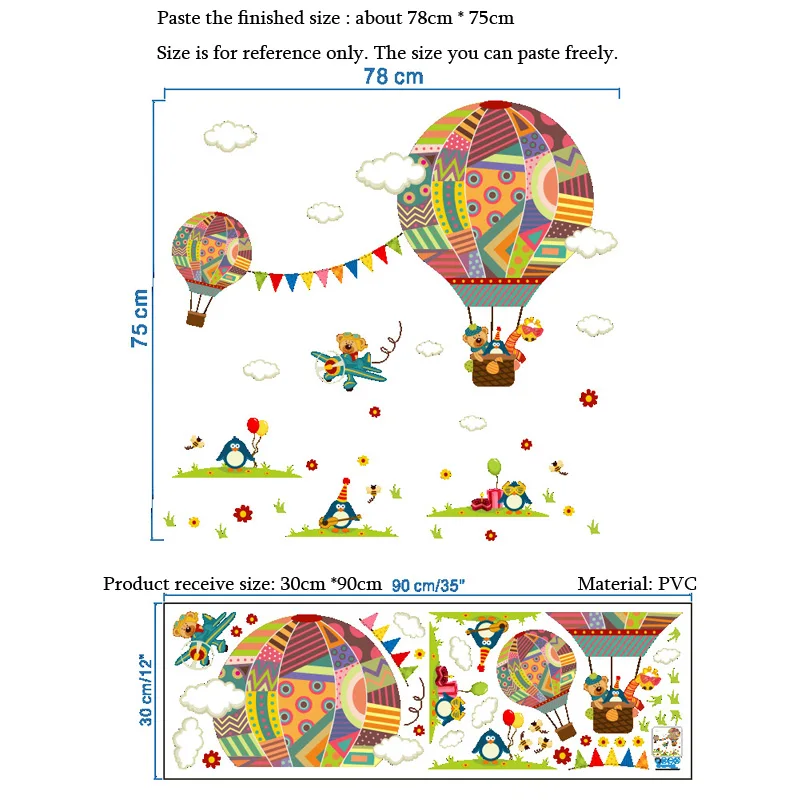 Paste the finished size : about 78cm * 75cm

Size is for reference only. The size you can paste freely.

78 cm

75 cm

Product receive size: 30cm *90cm 90 cm/35"

Material: PVC

30 cm/12"