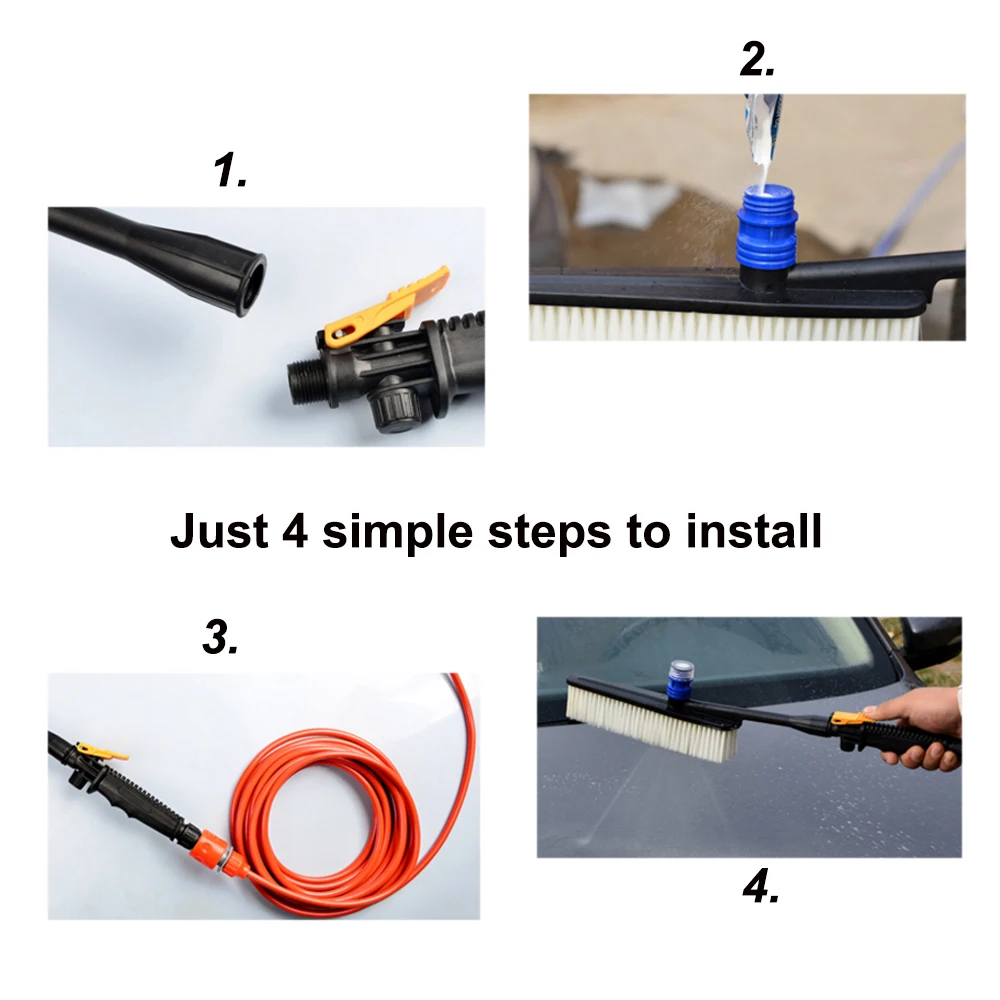 1.

2.

Just 4 simple steps to install

3.

4.