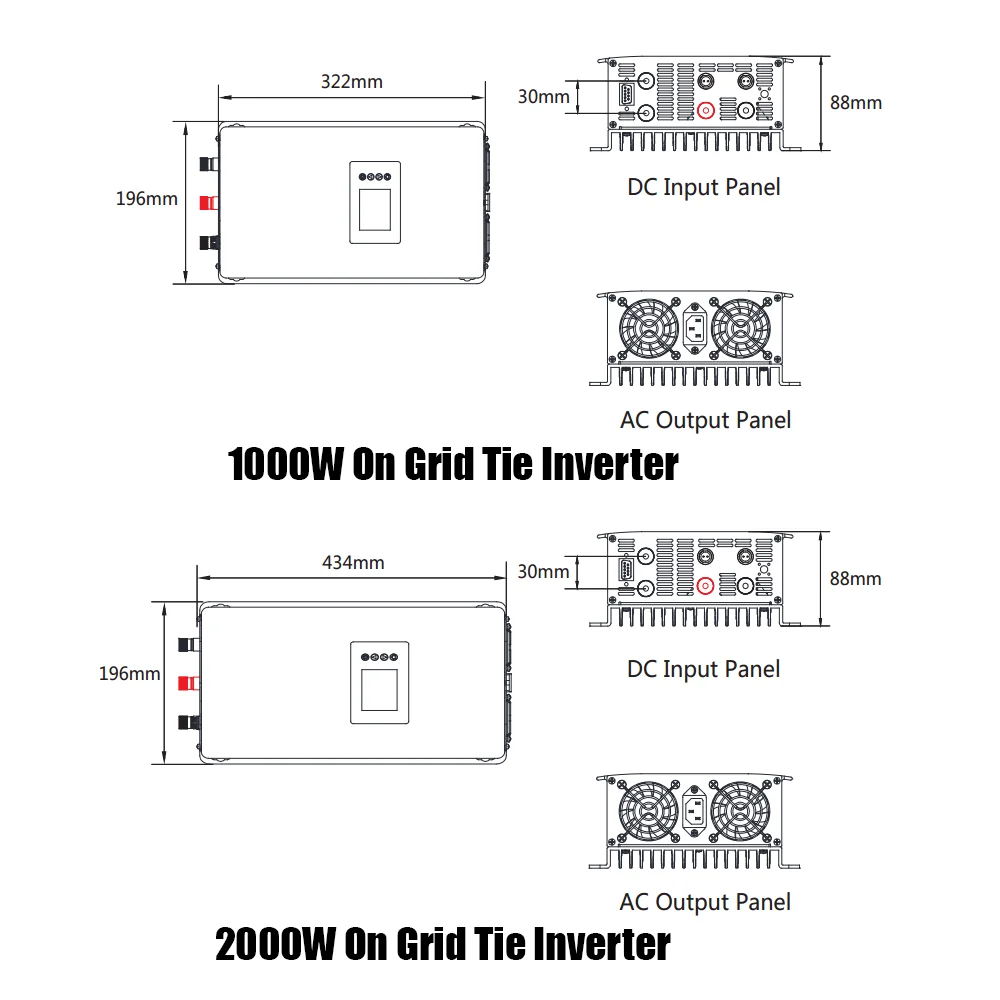 322mm

196mm

30mm

88mm

DC Input Panel

AC Output Panel

1000W On Grid Tie Inverter

434mm

196mm

30mm

88mm

DC Input Panel

AC Output Panel

2000W On Grid Tie Inverter