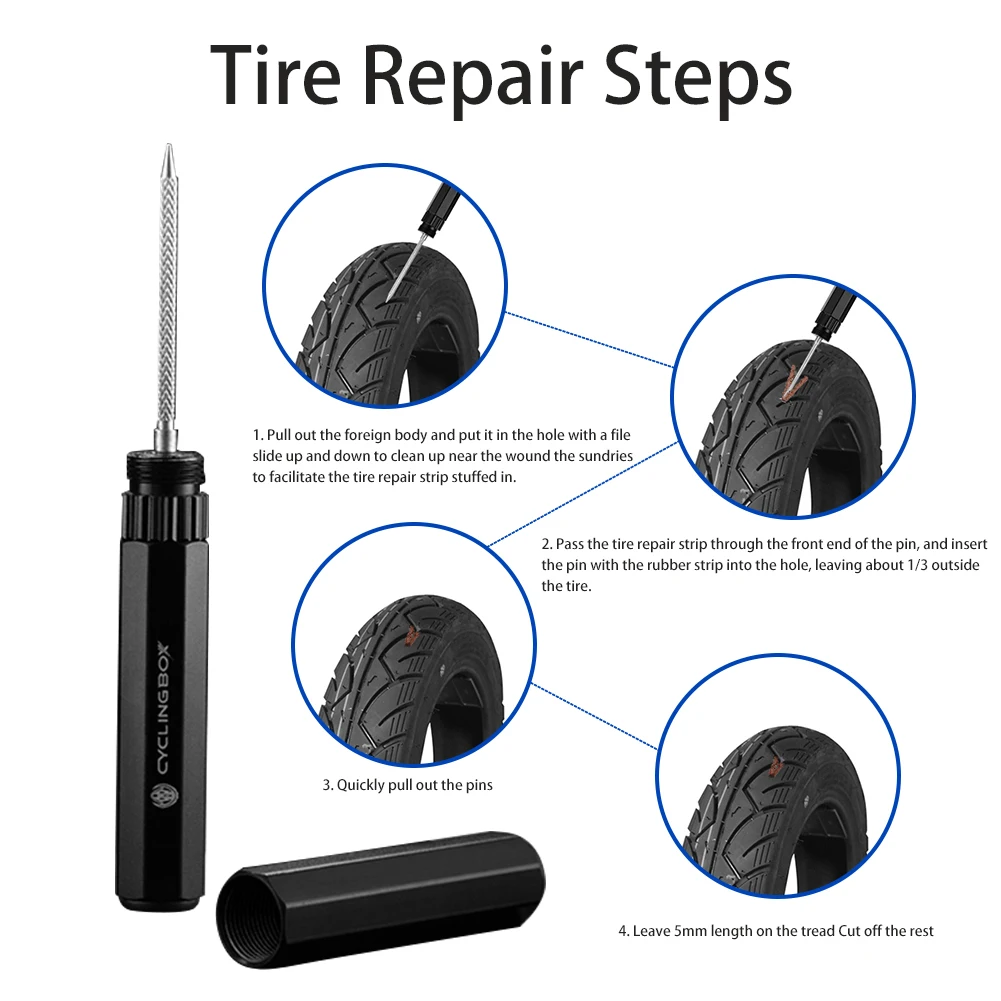 Tire Repair Steps

CYCLINGBOX

1. Pull out the foreign body and put it in the hole with a file slide up and down to clean up near the wound the sundries to facilitate the tire repair strip stuffed in.

2. Pass the tire repair strip through the front end of the pin, and insert the pin with the rubber strip into the hole, leaving about 1/3 outside the tire.

3. Quickly pull out the pins

4. Leave 5mm length on the tread Cut off the rest