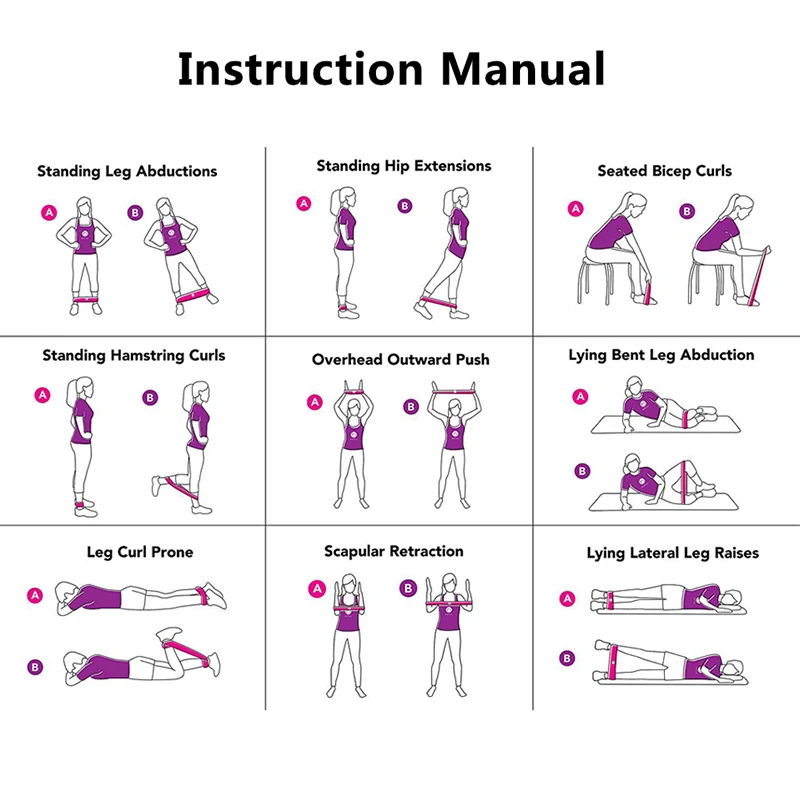 Instruction Manual

Standing Leg Abductions

A B

Standing Hip Extensions

A B

Seated Bicep Curls

A B

Standing Hamstring Curls

A B

Overhead Outward Push

A B

Lying Bent Leg Abduction

A

B

Leg Curl Prone

A

B

Scapular Retraction

A B

Lying Lateral Leg Raises

A

B