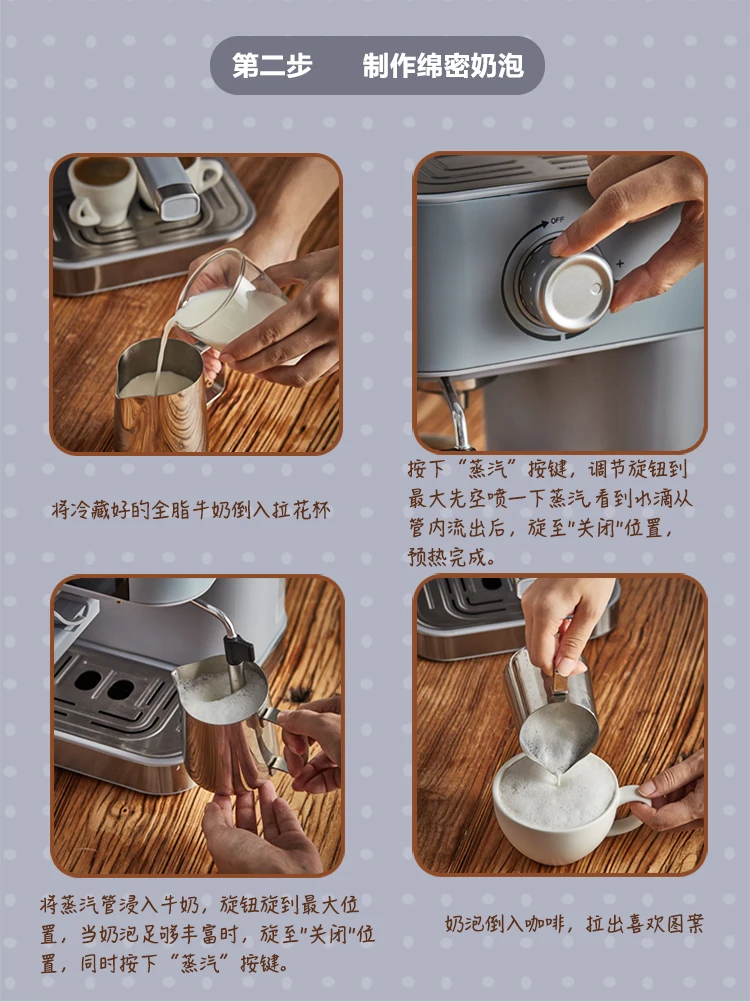 第二步 制作绵密奶泡

将冷藏好的全脂牛奶倒入拉花杯

OFF

按下“蒸汽”按键，调节旋钮到最大先空喷一下蒸汽看到水滴从管内流出后，旋至“关闭”位置，预热完成。

将蒸汽管浸入牛奶，旋钮旋到最大位置，当奶泡足够丰富时，旋至“关闭”位置，同时按下“蒸汽”按键。

奶泡倒入咖啡，拉出喜欢图案