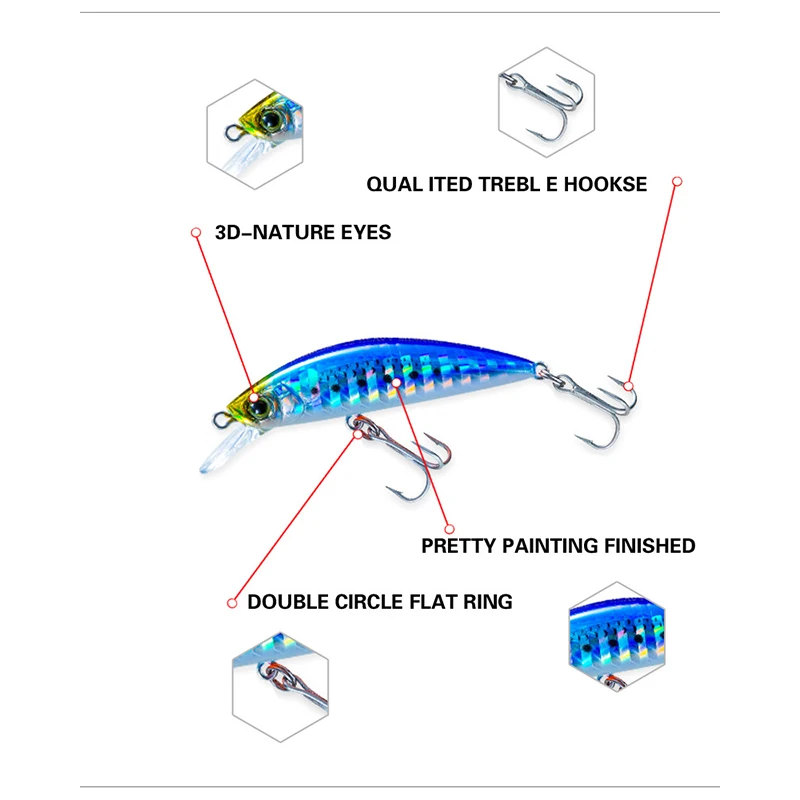 QUAL ITED TREBL E HOOKSE

3D-NATURE EYES

PRETTY PAINTING FINISHED

DOUBLE CIRCLE FLAT RING