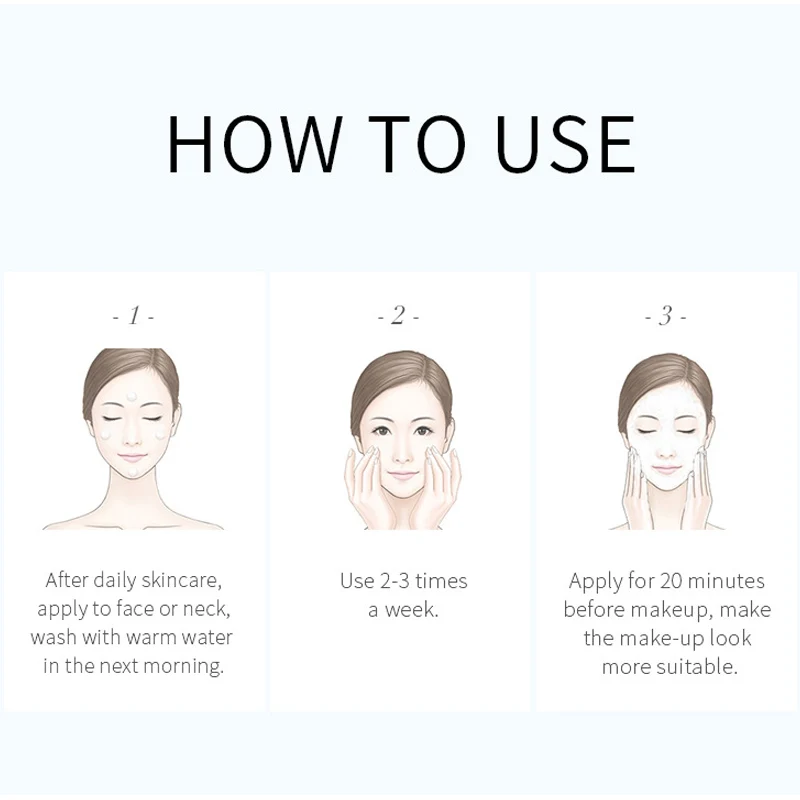 HOW TO USE

- 1 -

After daily skincare, apply to face or neck, wash with warm water in the next morning.

- 2 -

Use 2-3 times a week.

- 3 -

Apply for 20 minutes before makeup, make the make-up look more suitable.