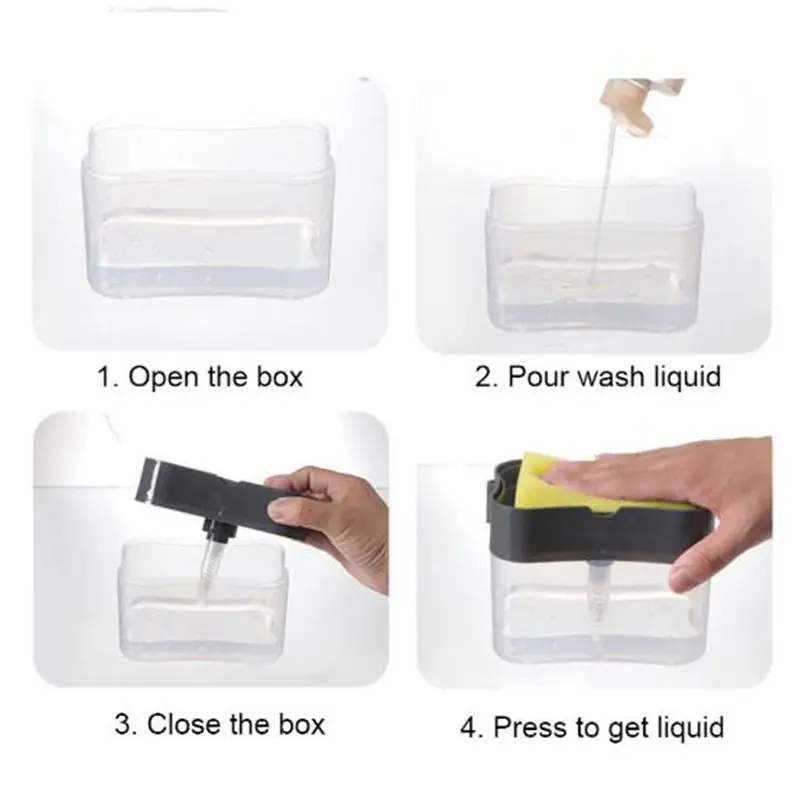 1. Open the box

2. Pour wash liquid

3. Close the box

4. Press to get liquid