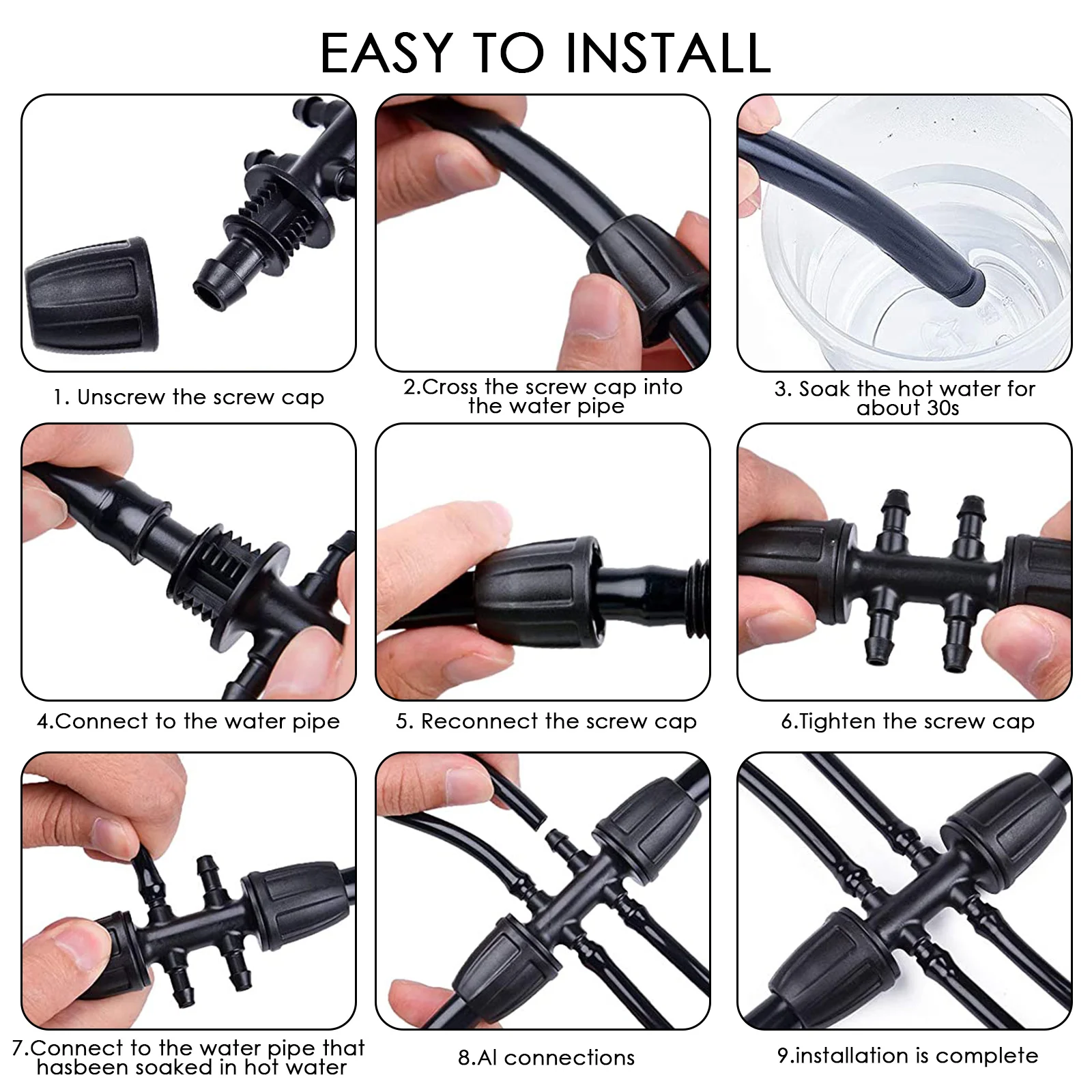 EASY TO INSTALL

1. Unscrew the screw cap

2.Cross the screw cap into the water pipe

3. Soak the hot water for about 30s

4.Connect to the water pipe

5. Reconnect the screw cap

6.Tighten the screw cap

7.Connect to the water pipe that hasbeen soaked in hot water

8.Al connections

9.installation is complete