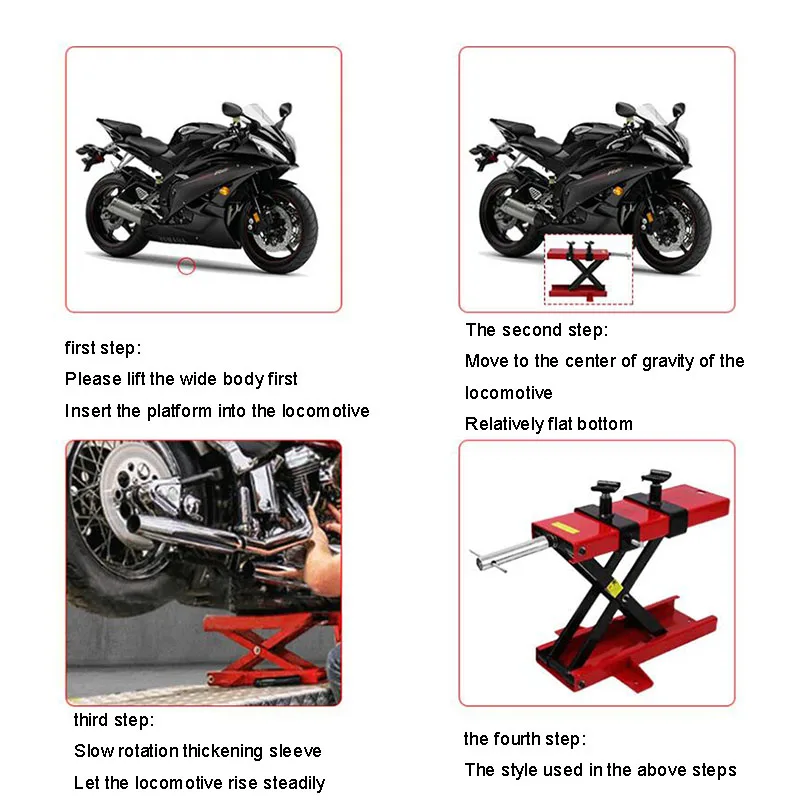 first step:
Please lift the wide body first
Insert the platform into the locomotive

The second step:
Move to the center of gravity of the locomotive
Relatively flat bottom

third step:
Slow rotation thickening sleeve
Let the locomotive rise steadily

the fourth step:
The style used in the above steps