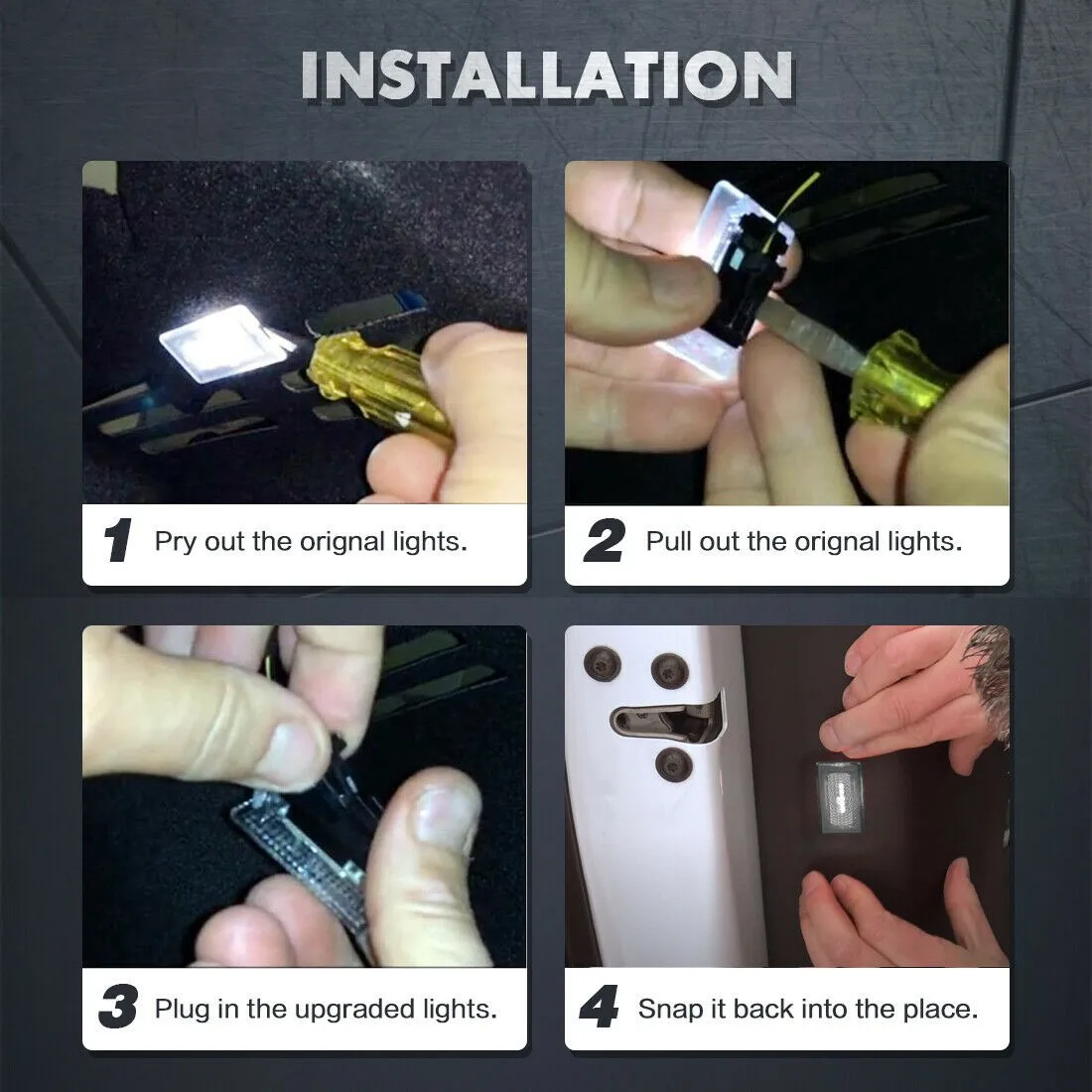 INSTALLATION

1 Pry out the orignal lights.

2 Pull out the orignal lights.

3 Plug in the upgraded lights.

4 Snap it back into the place.