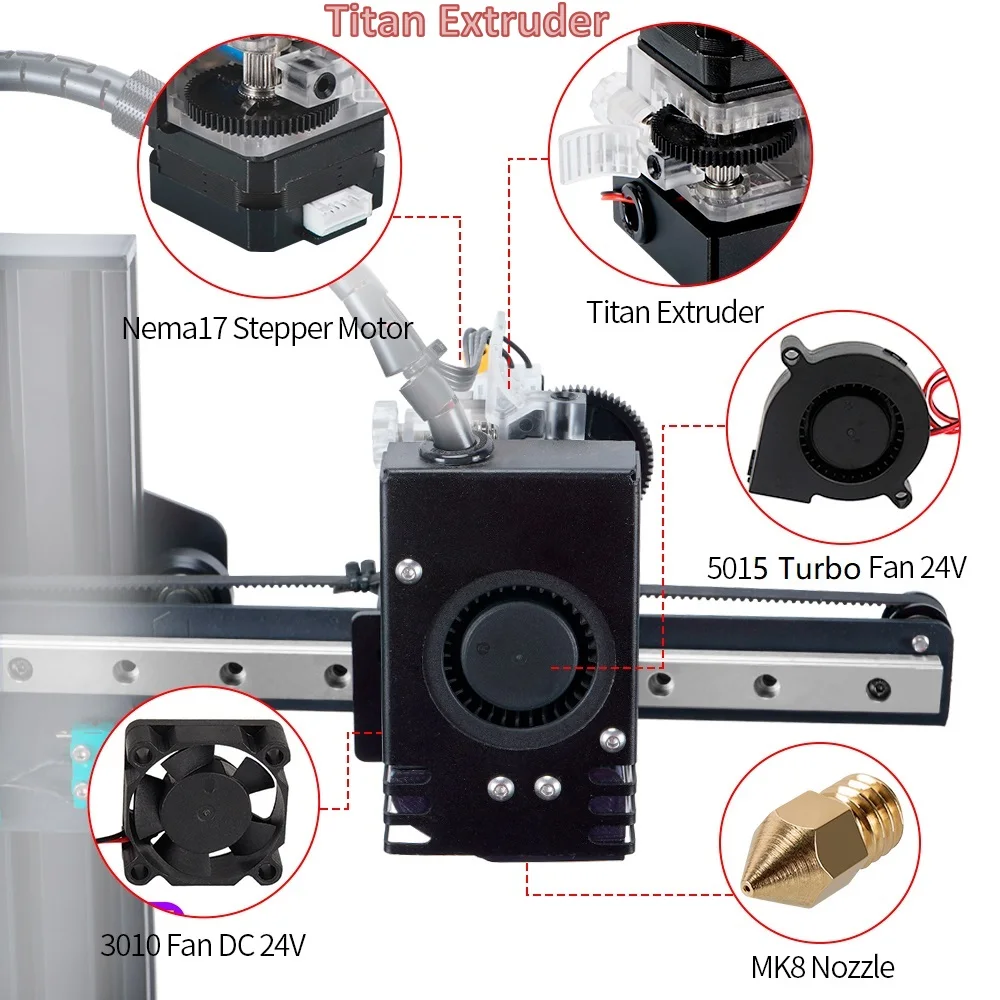 Titan Extruder

Nema17 Stepper Motor

Titan Extruder

5015 Turbo Fan 24V

3010 Fan DC 24V

MK8 Nozzle