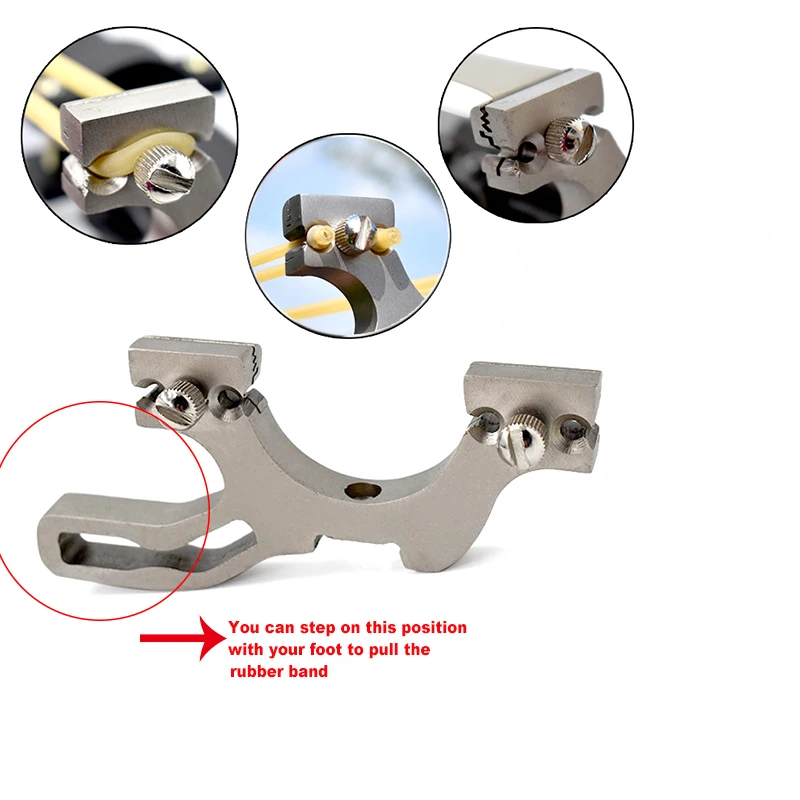 You can step on this position with your foot to pull the rubber band