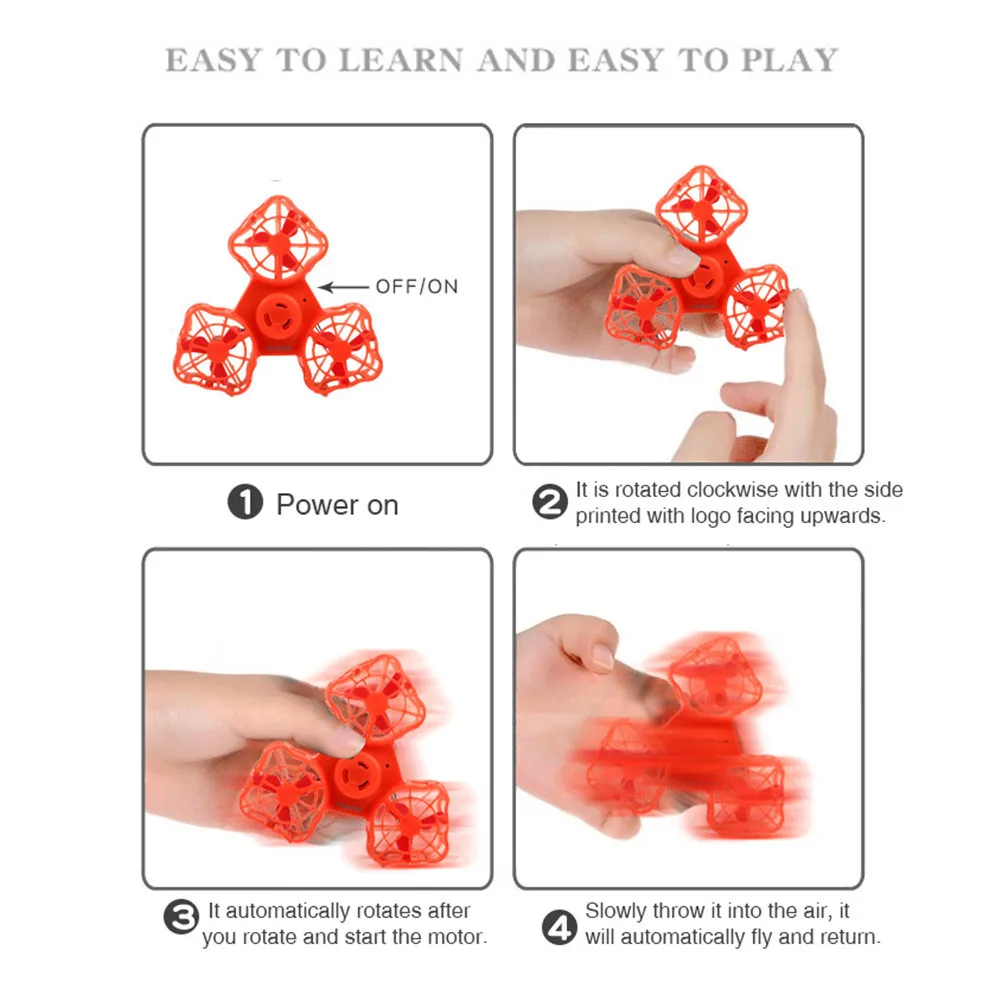 EASY TO LEARN AND EASY TO PLAY

OFF/ON

1 Power on

2 It is rotated clockwise with the side printed with logo facing upwards.

3 It automatically rotates after you rotate and start the motor.

4 Slowly throw it into the air, it will automatically fly and return.