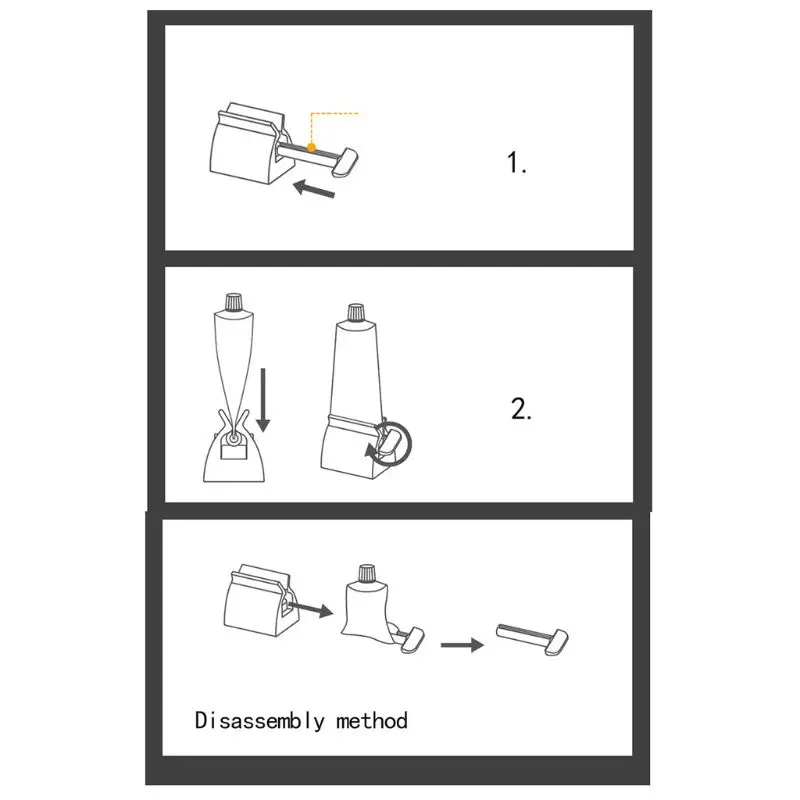 1.

2.

Disassembly method