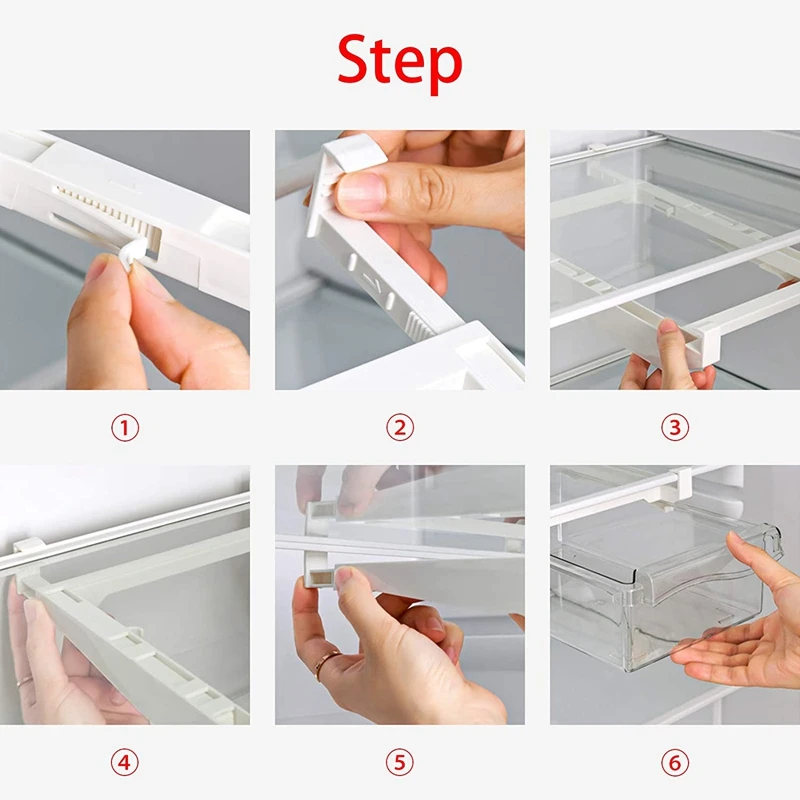 Step

①

②

③

④

⑤

⑥