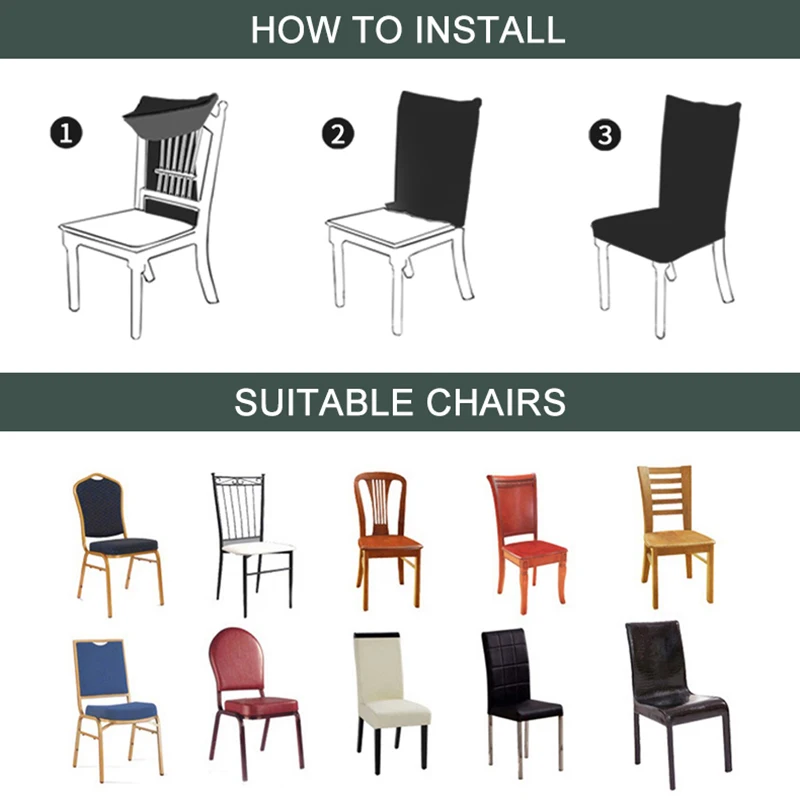 HOW TO INSTALL

1

2

3

SUITABLE CHAIRS