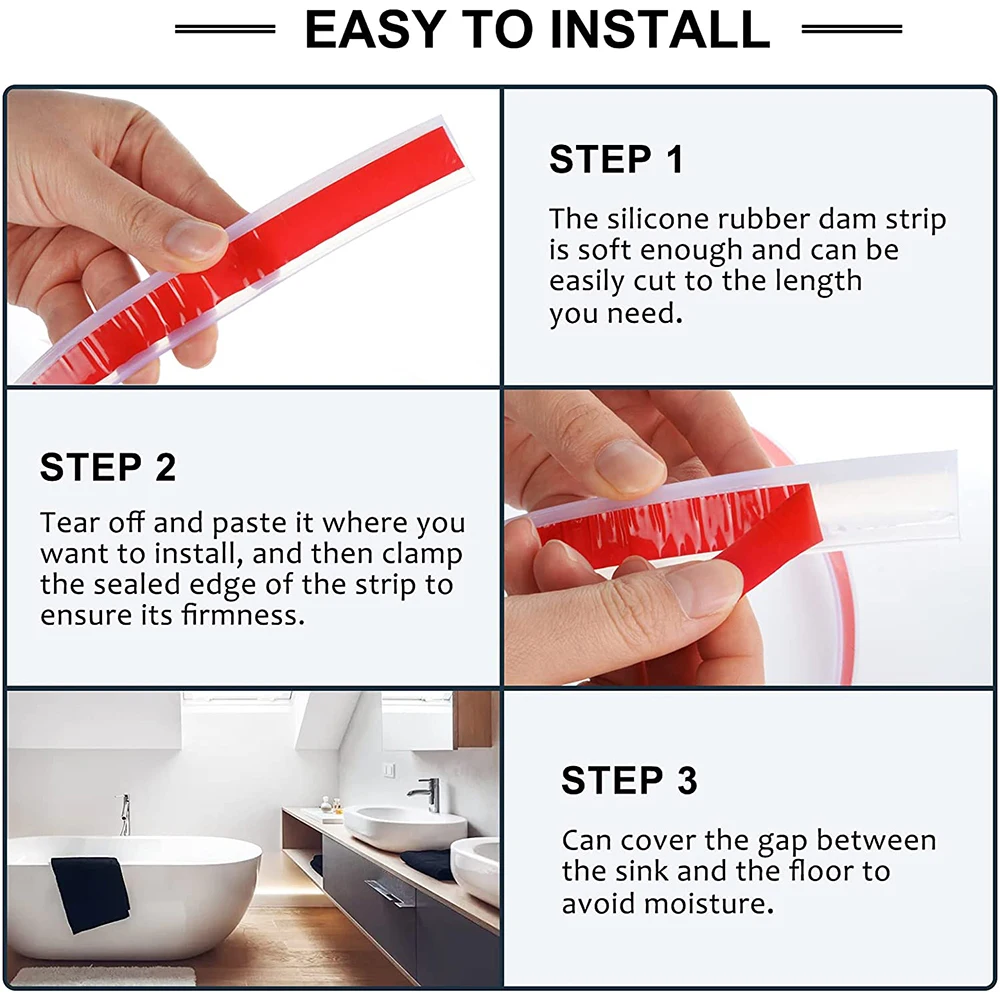 EASY TO INSTALL

STEP 1

The silicone rubber dam strip is soft enough and can be easily cut to the length you need.

STEP 2

Tear off and paste it where you want to install, and then clamp the sealed edge of the strip to ensure its firmness.

STEP 3

Can cover the gap between the sink and the floor to avoid moisture.