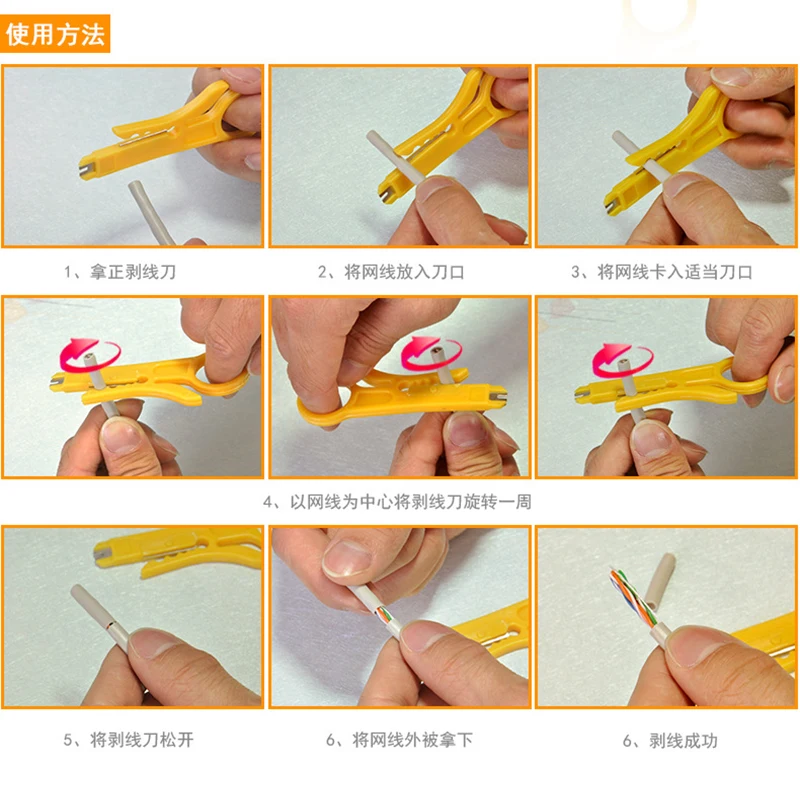 使用方法

1、拿正剥线刀

2、将网线放入刀口

3、将网线卡入适当刀口

4、以网线为中心将剥线刀旋转一周

5、将剥线刀松开

6、将网线外被拿下

6、剥线成功