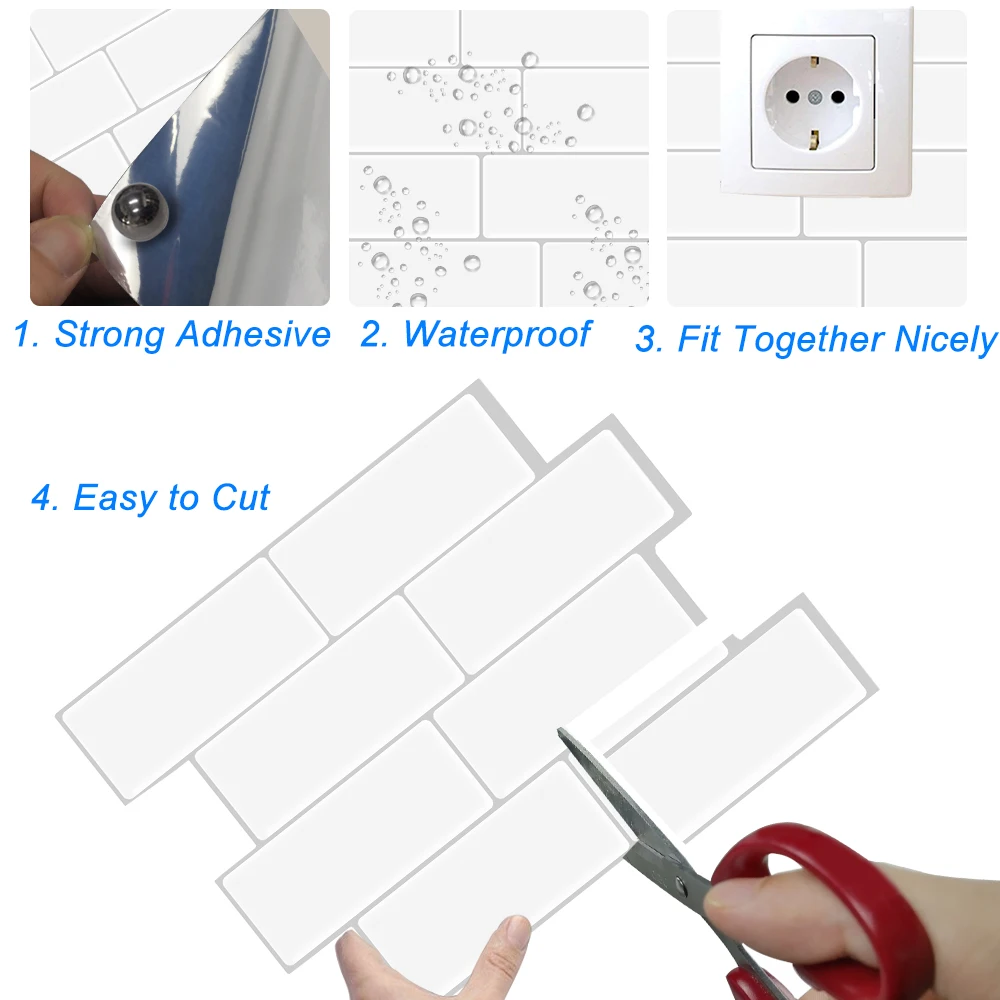 1. Strong Adhesive

2. Waterproof

3. Fit Together Nicely

4. Easy to Cut