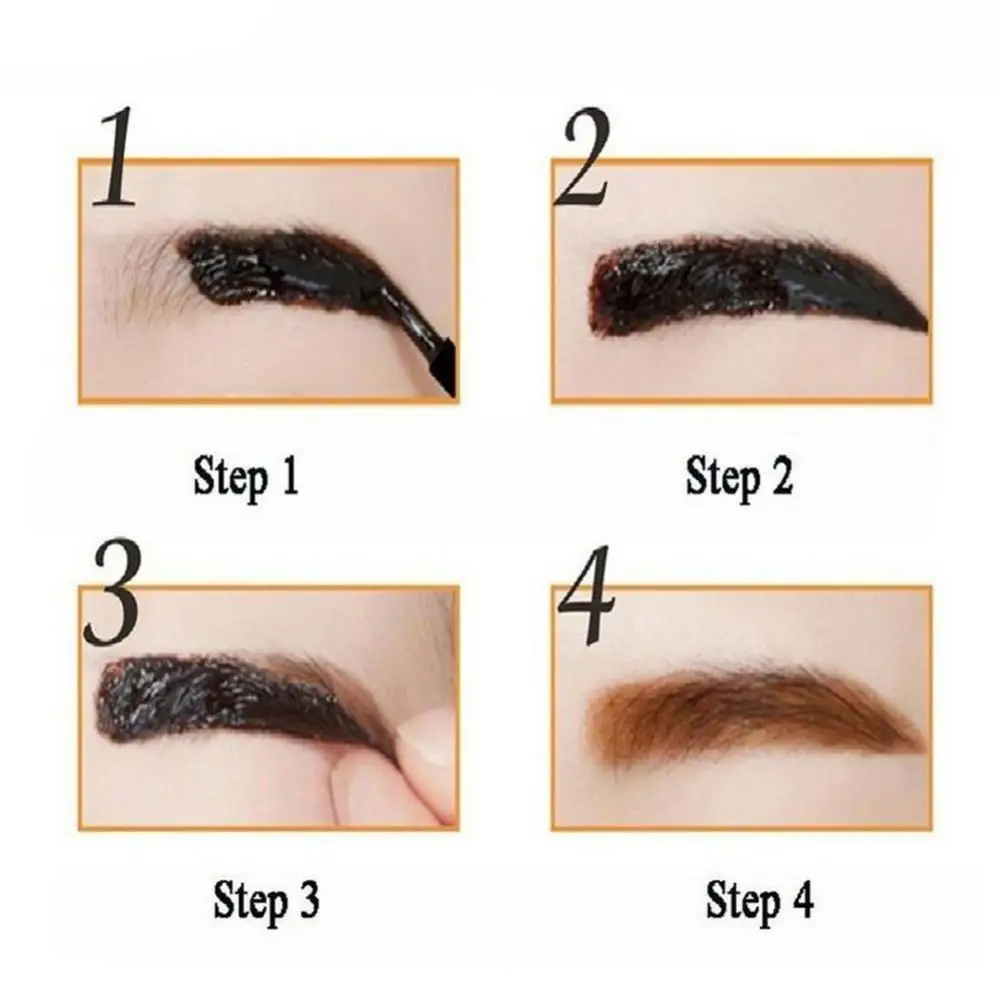 1

Step 1

2

Step 2

3

Step 3

4

Step 4