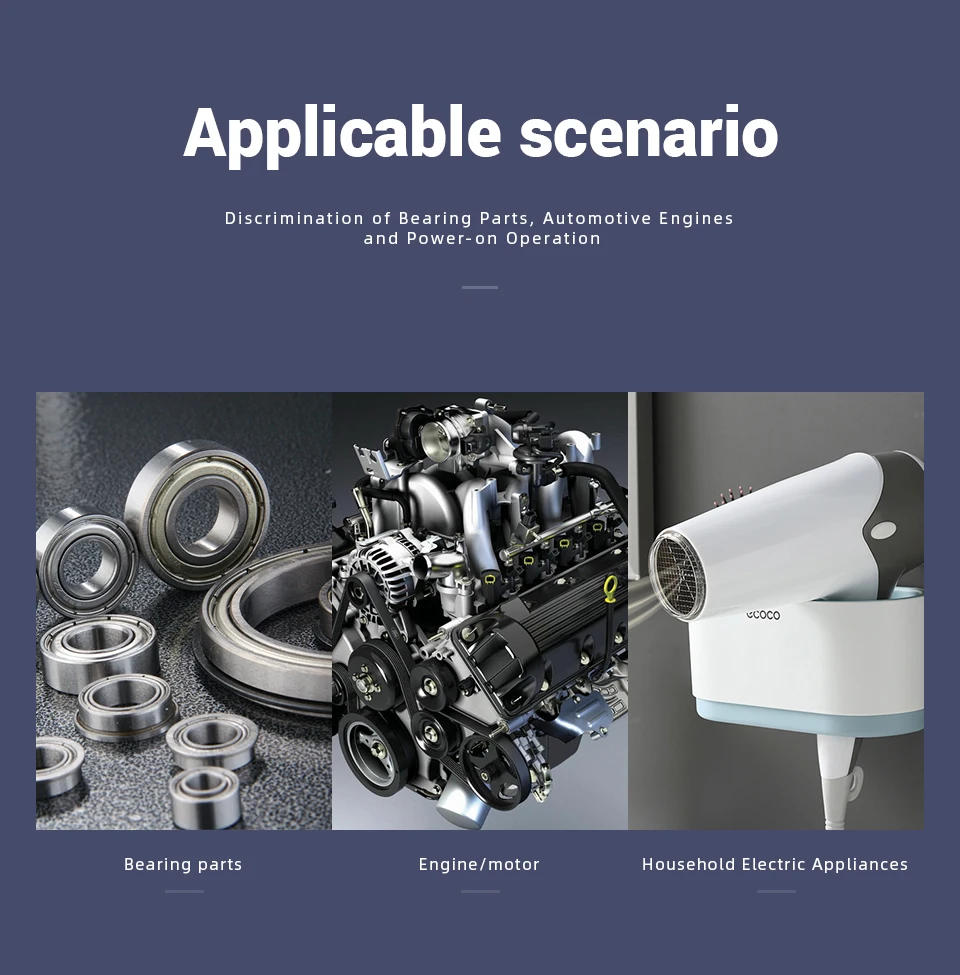 Applicable scenario

Discrimination of Bearing Parts, Automotive Engines and Power-on Operation

ecoco

Bearing parts

Engine/motor

Household Electric Appliances