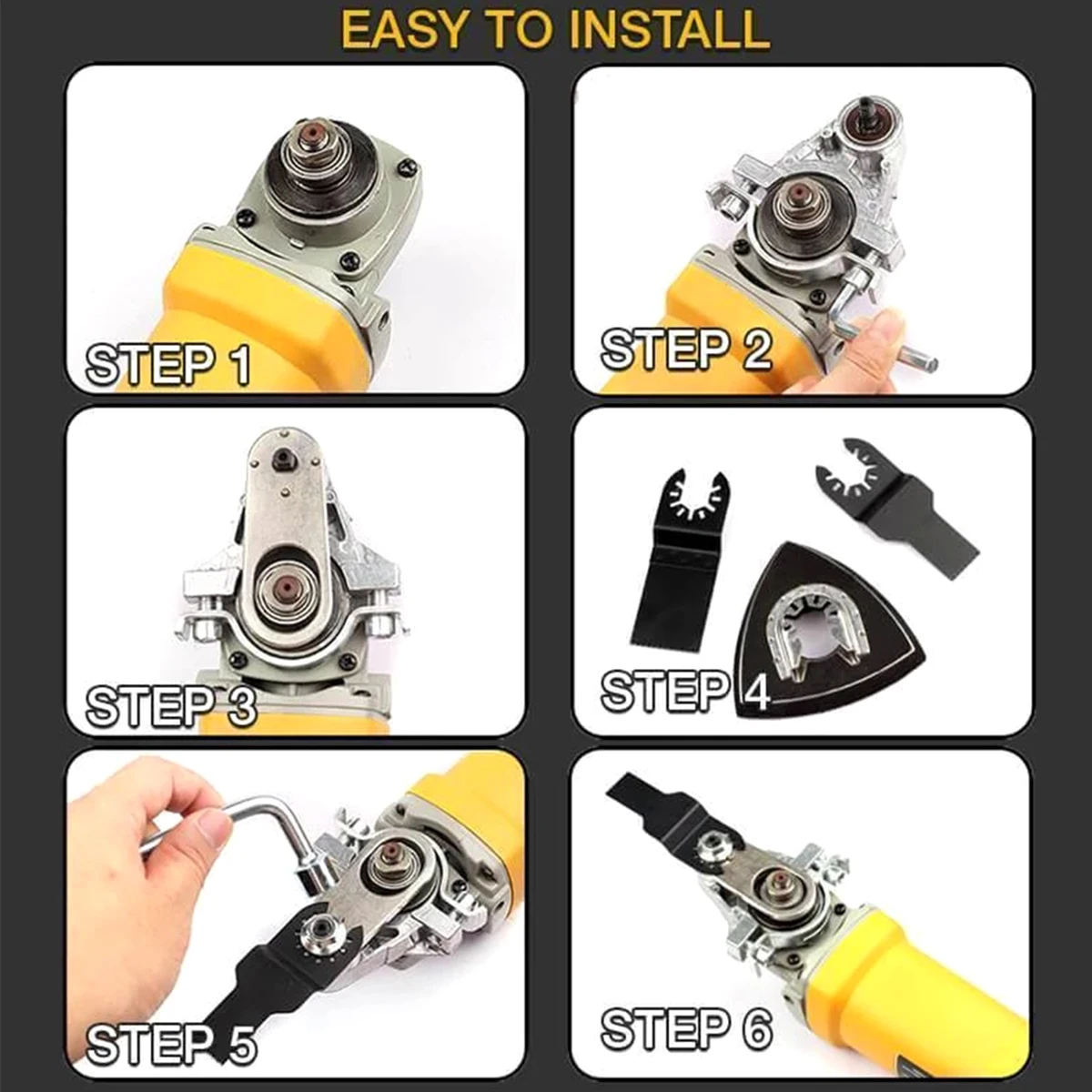 EASY TO INSTALL

STEP 1

STEP 2

STEP 3

STEP 4

STEP 5

STEP 6