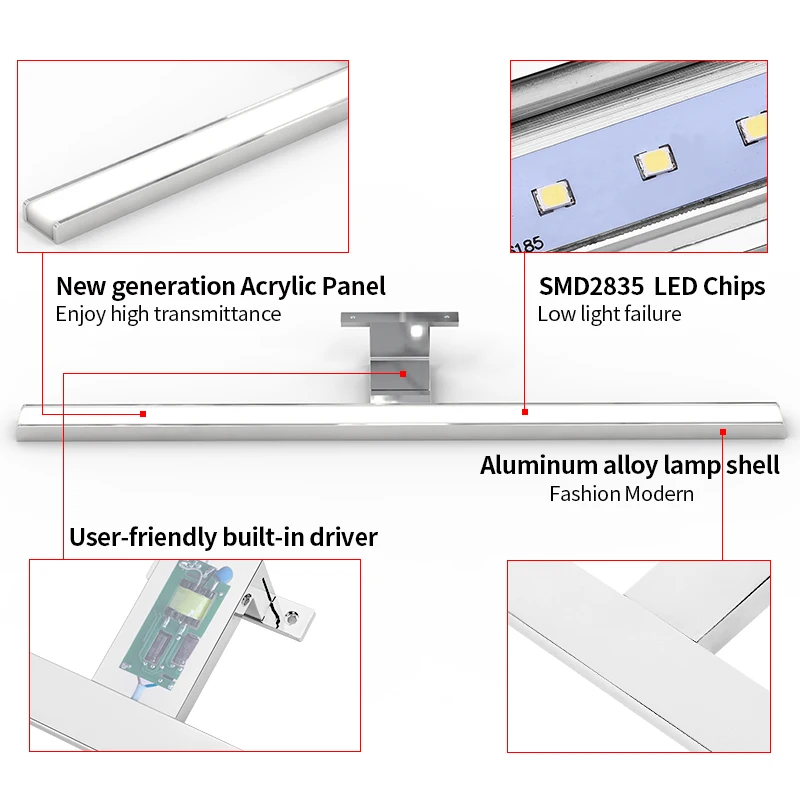 185

New generation Acrylic Panel
Enjoy high transmittance

SMD2835 LED Chips
Low light failure

Aluminum alloy lamp shell
Fashion Modern

User-friendly built-in driver