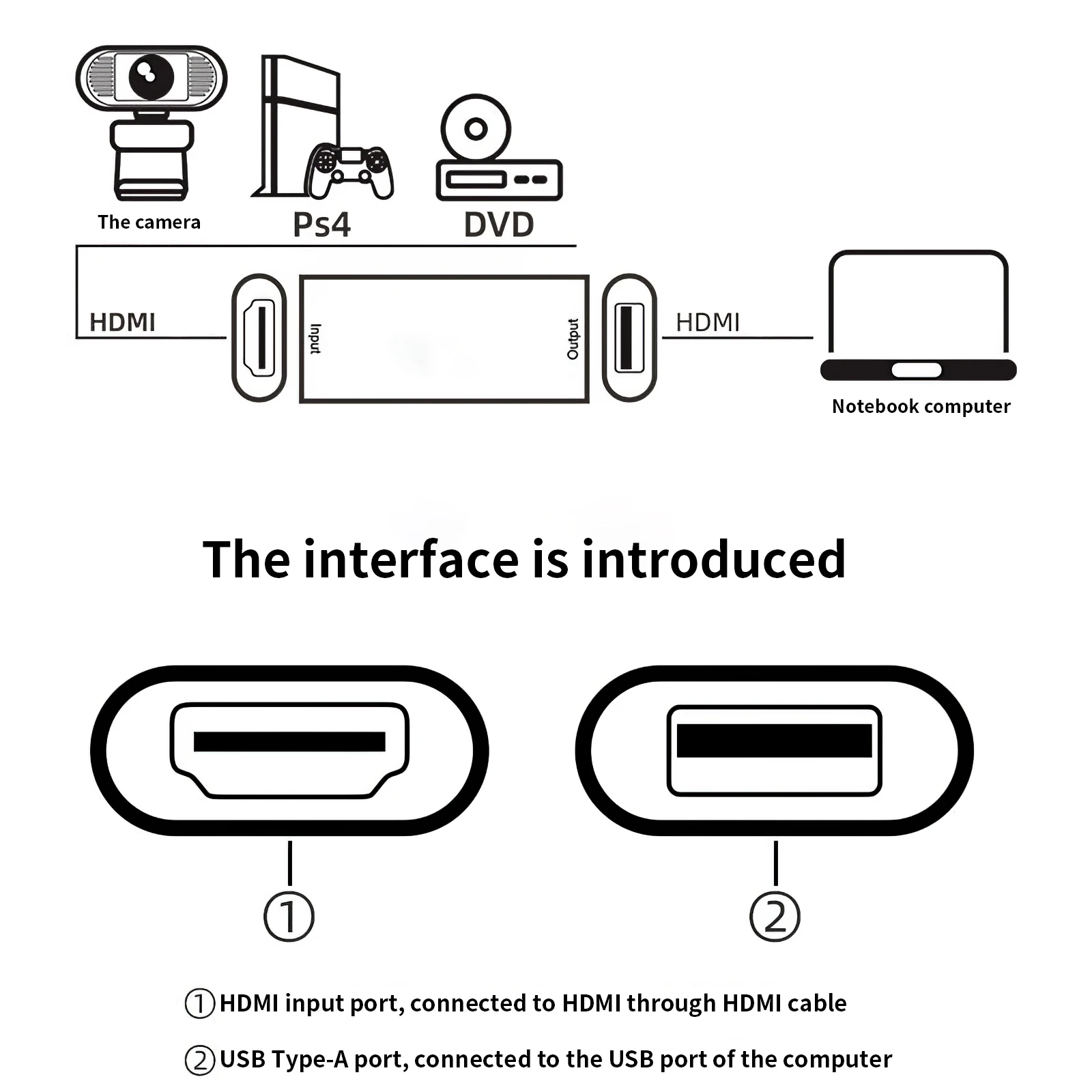 The camera

Ps4

DVD

HDMI

Input

Output

HDMI

Notebook computer

The interface is introduced

①

②

①HDMI input port, connected to HDMI through HDMI cable

②USB Type-A port, connected to the USB port of the computer