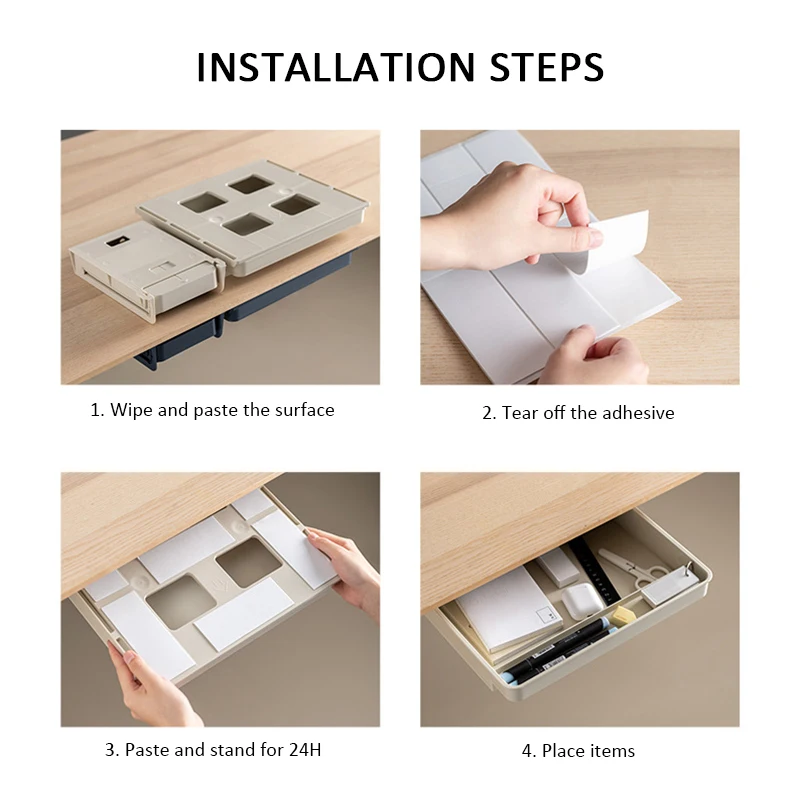 INSTALLATION STEPS

1. Wipe and paste the surface

2. Tear off the adhesive

3. Paste and stand for 24H

4. Place items