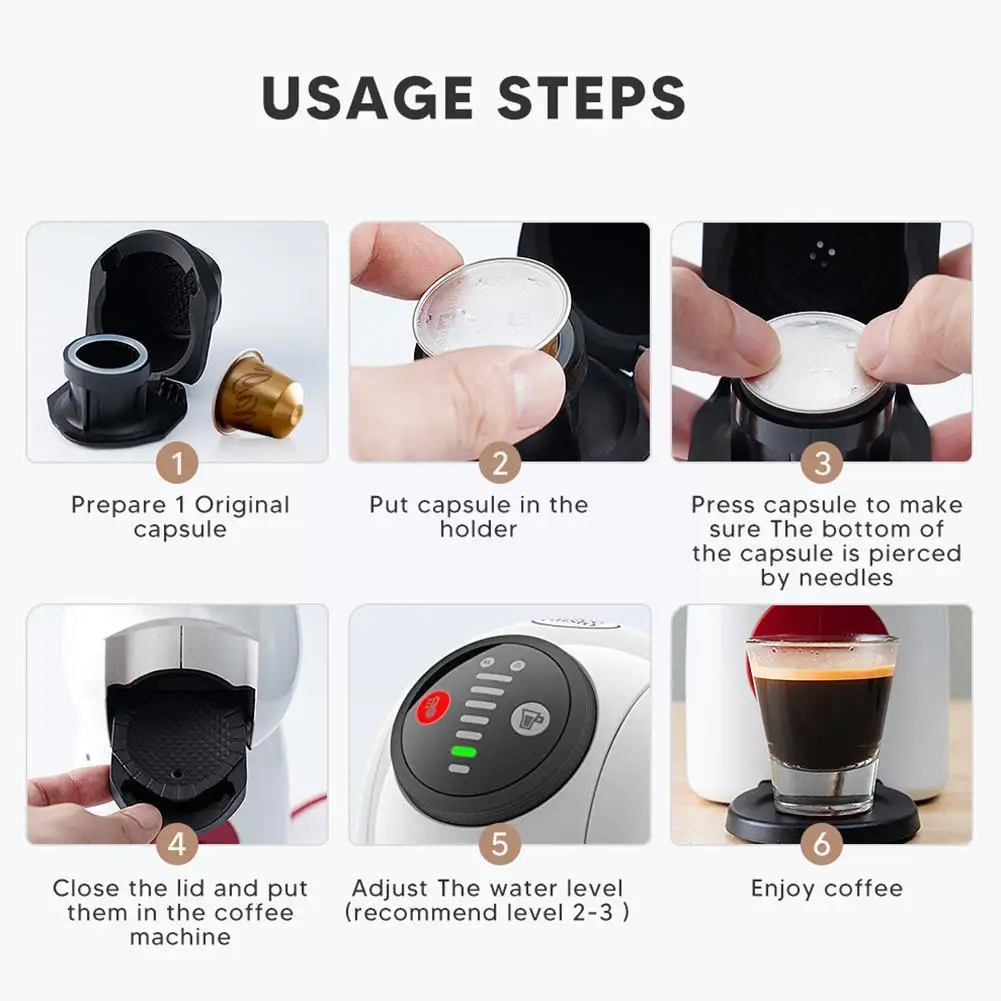 USAGE STEPS

1
Prepare 1 Original capsule

2
Put capsule in the holder

3
Press capsule to make sure The bottom of the capsule is pierced by needles

4
Close the lid and put them in the coffee machine

5
Adjust The water level (recommend level 2-3 )

6
Enjoy coffee