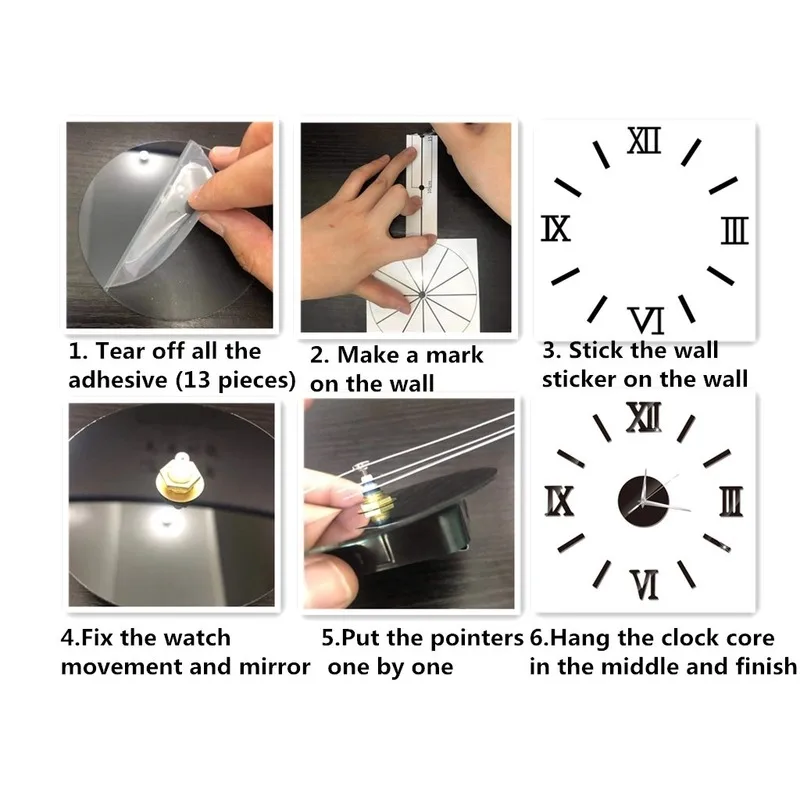 XII
IX
III
VI

1. Tear off all the adhesive (13 pieces)

2. Make a mark on the wall

3. Stick the wall sticker on the wall

XII
IX
III
VI

4.Fix the watch movement and mirror

5.Put the pointers one by one

6.Hang the clock core in the middle and finish