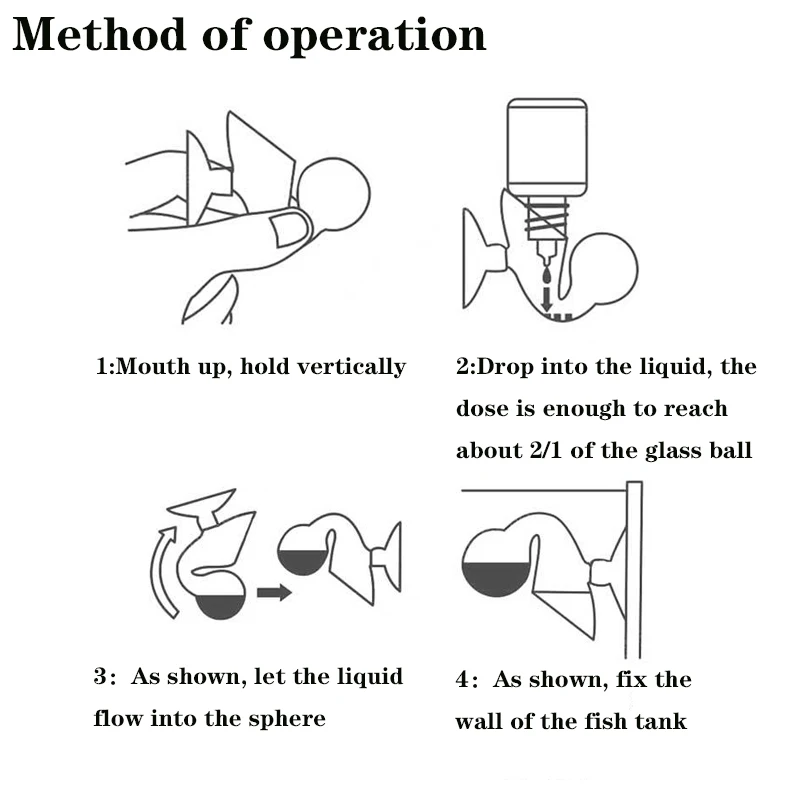 Method of operation

1:Mouth up, hold vertically

2:Drop into the liquid, the dose is enough to reach about 2/1 of the glass ball

3: As shown, let the liquid flow into the sphere

4: As shown, fix the wall of the fish tank