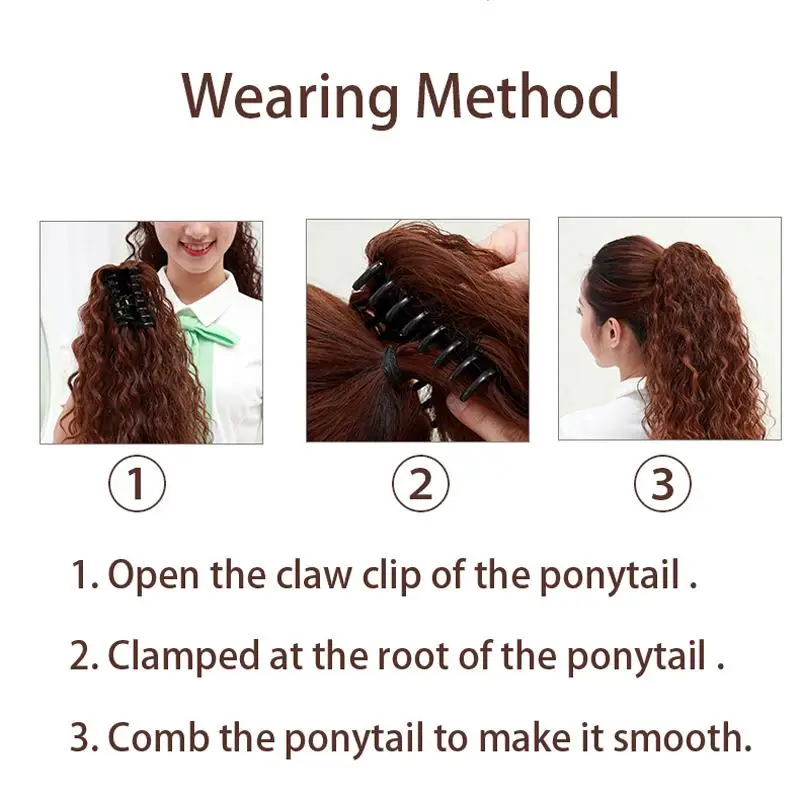 Wearing Method

①

②

③

1. Open the claw clip of the ponytail .

2. Clamped at the root of the ponytail .

3. Comb the ponytail to make it smooth.